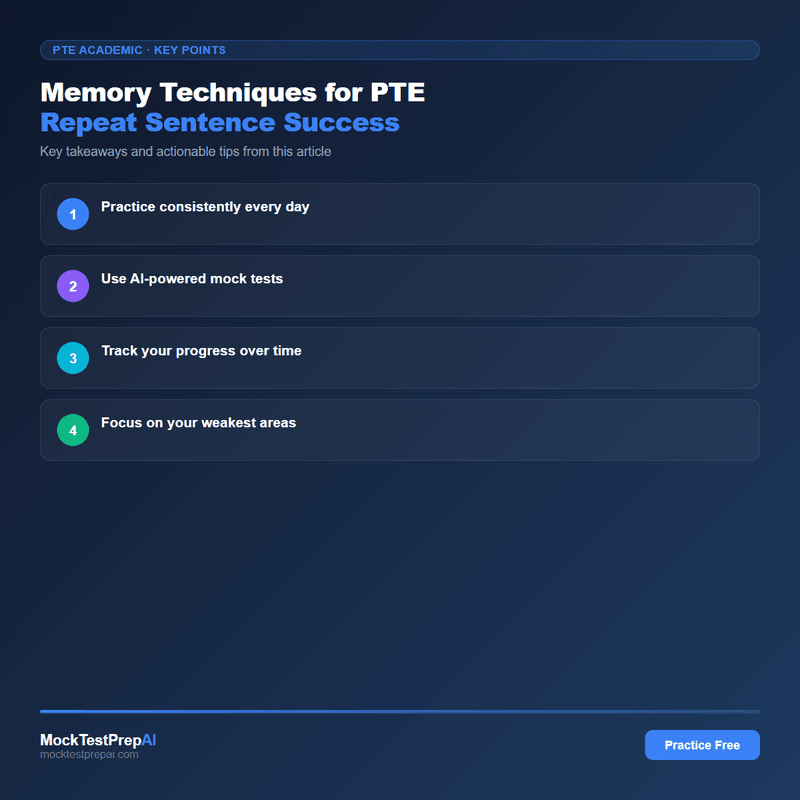 PTE ACADEMIC · KEY POINTS

Memory Techniques for PTE Repeat Sentence Success

Key takeaways and actionable tips from this article

1 Practice consistently every day

2 Use AI-powered mock tests

3 Track your progress over time

4 Focus on your weakest areas

MockTestPrepAI
mocktestprepai.com

Practice Free