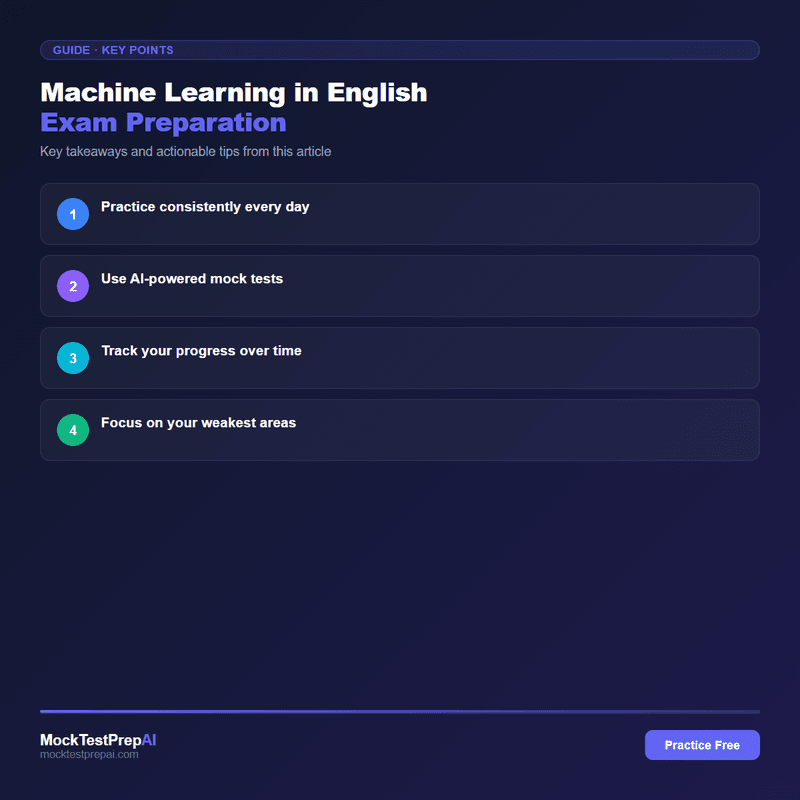 GUIDE · KEY POINTS

Machine Learning in English
Exam Preparation

Key takeaways and actionable tips from this article

1 Practice consistently every day

2 Use AI-powered mock tests

3 Track your progress over time

4 Focus on your weakest areas

MockTestPrepAI
mocktestprepai.com

Practice Free