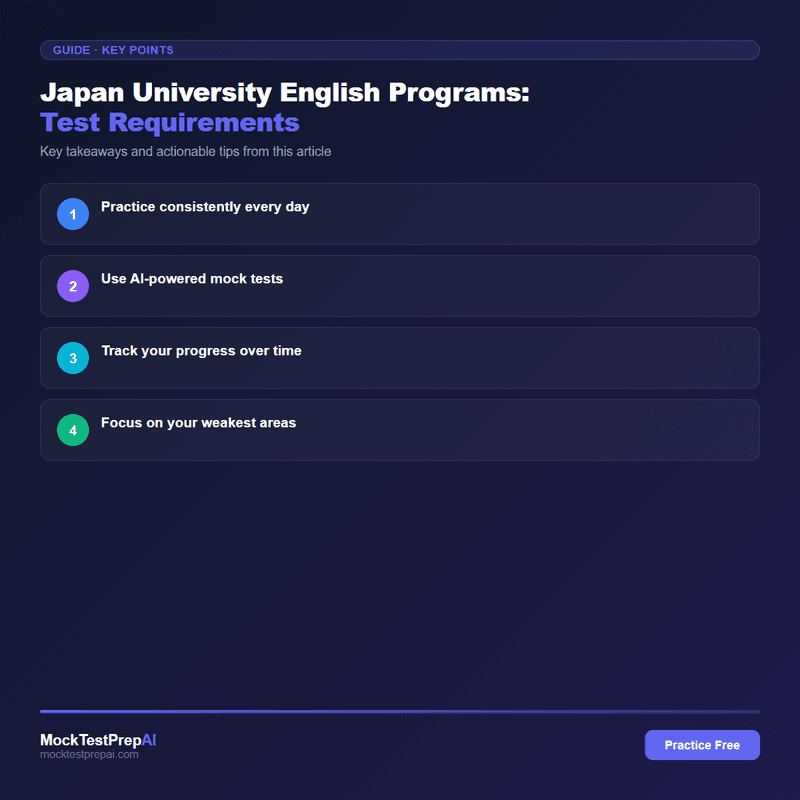 GUIDE · KEY POINTS

Japan University English Programs:
Test Requirements

Key takeaways and actionable tips from this article

1 Practice consistently every day

2 Use AI-powered mock tests

3 Track your progress over time

4 Focus on your weakest areas

MockTestPrepAI
mocktestprepai.com

Practice Free