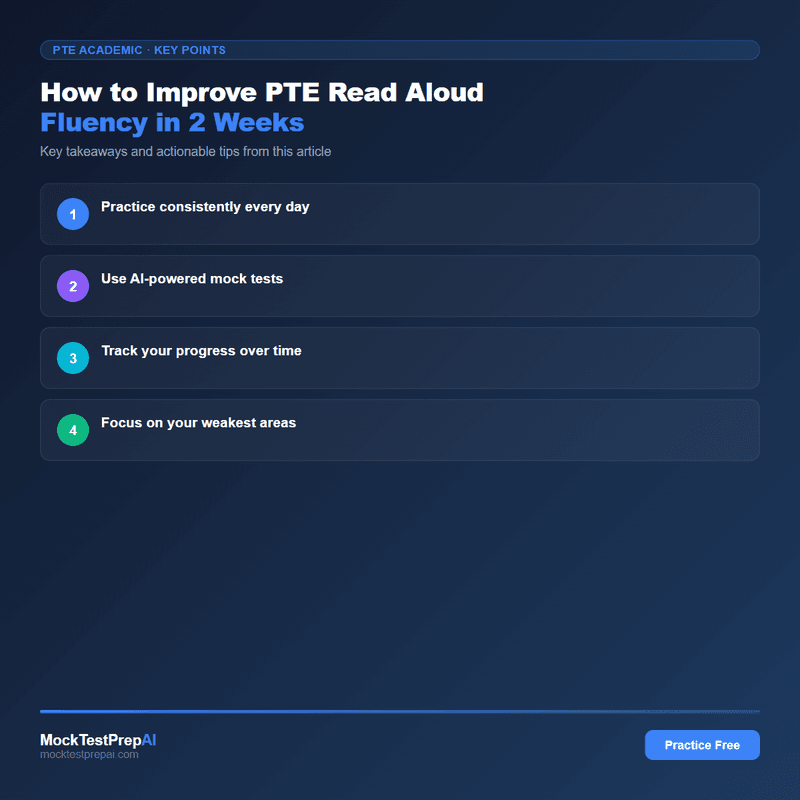 PTE ACADEMIC · KEY POINTS

How to Improve PTE Read Aloud Fluency in 2 Weeks

Key takeaways and actionable tips from this article

1 Practice consistently every day

2 Use AI-powered mock tests

3 Track your progress over time

4 Focus on your weakest areas

MockTestPrepAI
mocktestprepai.com

Practice Free