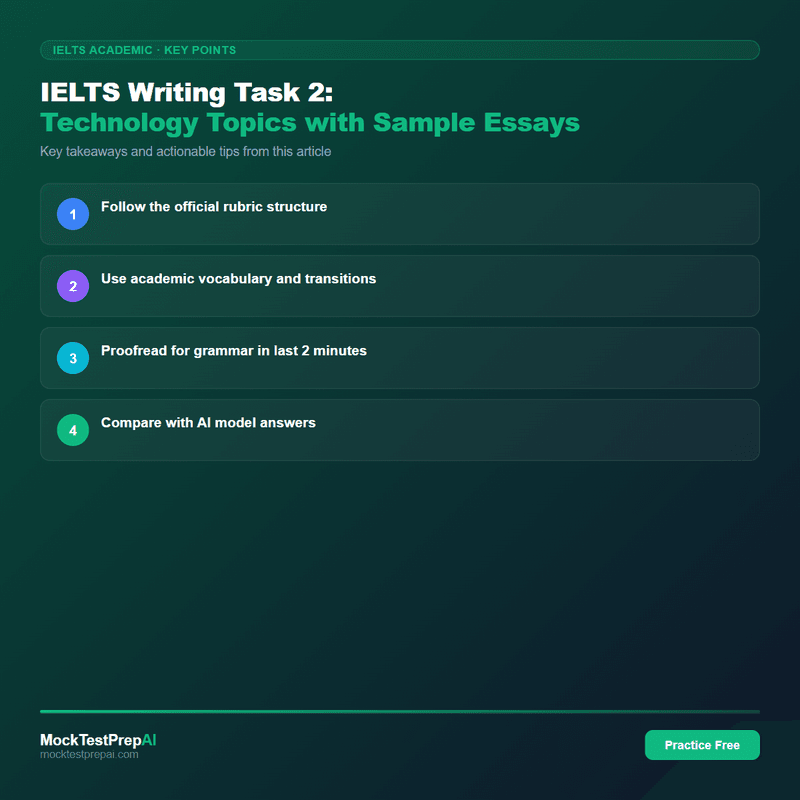 IELTS ACADEMIC · KEY POINTS

IELTS Writing Task 2:
Technology Topics with Sample Essays

Key takeaways and actionable tips from this article

1 Follow the official rubric structure

2 Use academic vocabulary and transitions

3 Proofread for grammar in last 2 minutes

4 Compare with AI model answers

MockTestPrepAI
mocktestprepai.com

Practice Free