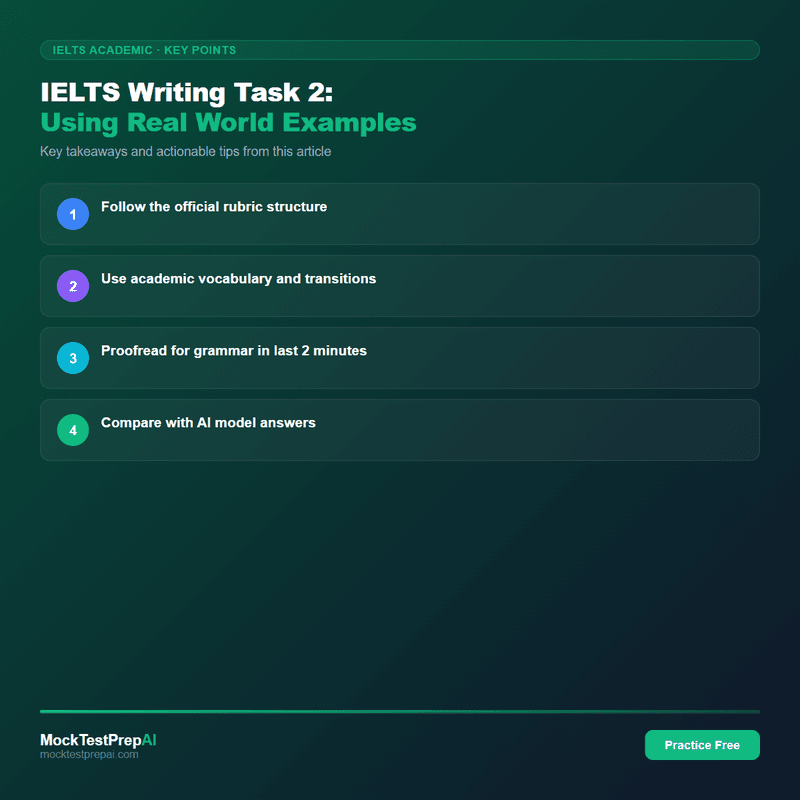 IELTS ACADEMIC · KEY POINTS

IELTS Writing Task 2:
Using Real World Examples

Key takeaways and actionable tips from this article

1 Follow the official rubric structure

2 Use academic vocabulary and transitions

3 Proofread for grammar in last 2 minutes

4 Compare with AI model answers

MockTestPrepAI
mocktestprepai.com

Practice Free