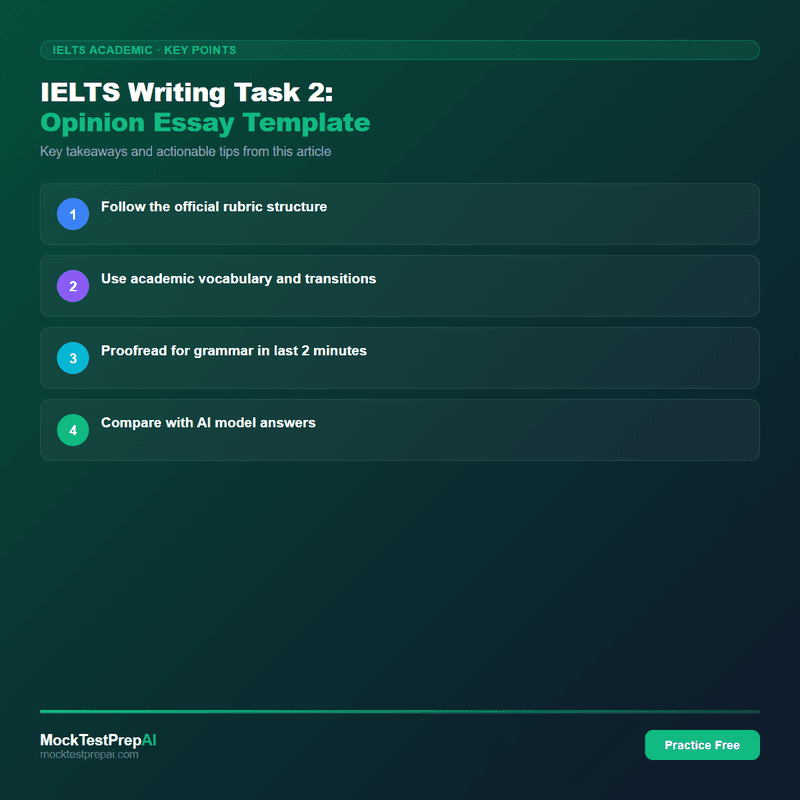 IELTS ACADEMIC · KEY POINTS

IELTS Writing Task 2:
Opinion Essay Template

Key takeaways and actionable tips from this article

1 Follow the official rubric structure

2 Use academic vocabulary and transitions

3 Proofread for grammar in last 2 minutes

4 Compare with AI model answers

MockTestPrepAI
mocktestprepai.com

Practice Free