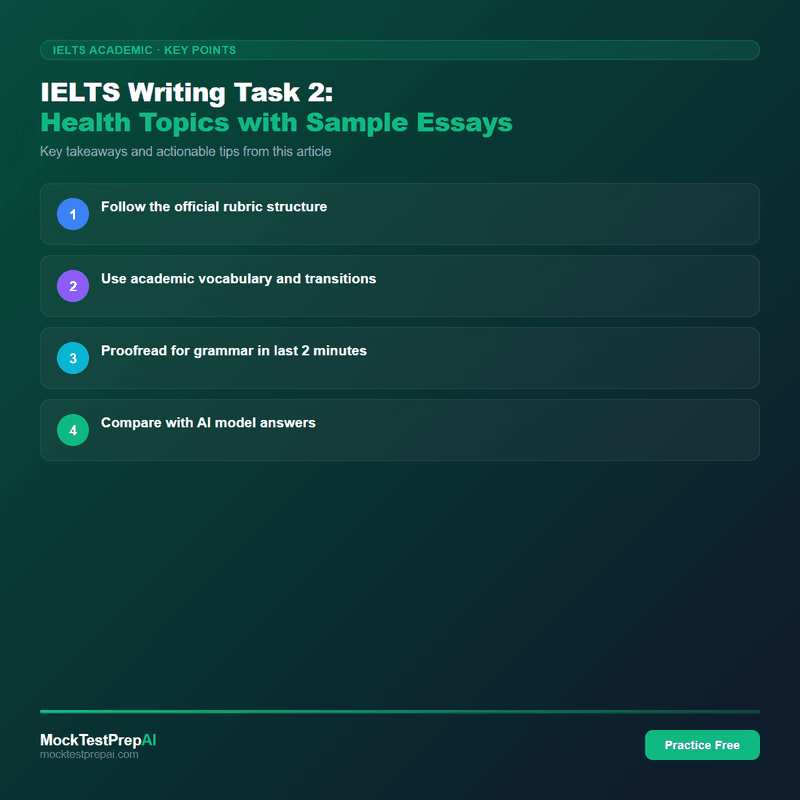 IELTS ACADEMIC · KEY POINTS

IELTS Writing Task 2:
Health Topics with Sample Essays

Key takeaways and actionable tips from this article

1 Follow the official rubric structure

2 Use academic vocabulary and transitions

3 Proofread for grammar in last 2 minutes

4 Compare with AI model answers

MockTestPrepAI
mocktestprepai.com

Practice Free