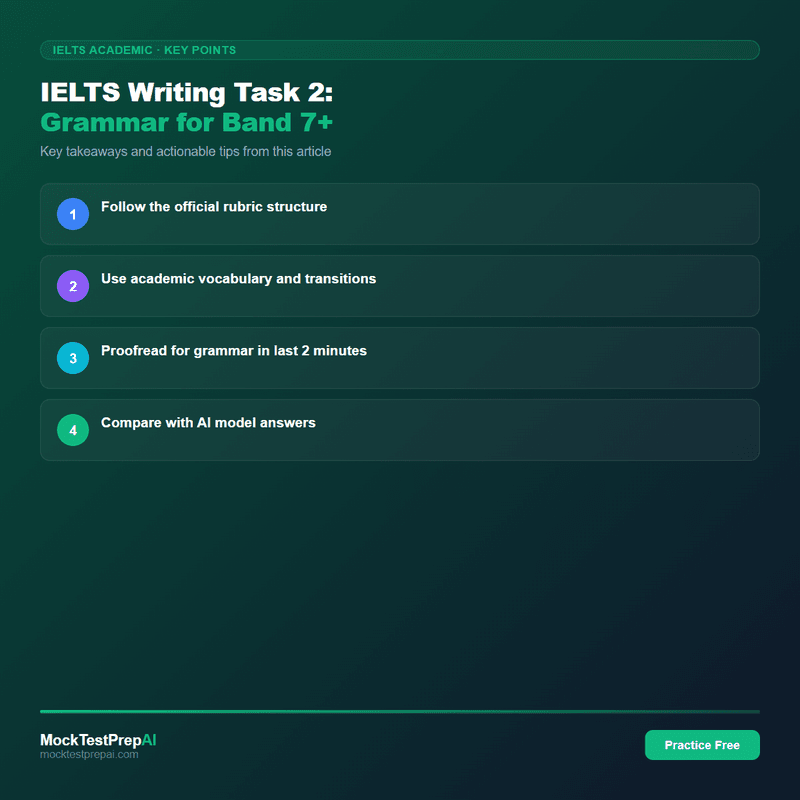 IELTS ACADEMIC · KEY POINTS

IELTS Writing Task 2:
Grammar for Band 7+

Key takeaways and actionable tips from this article

1 Follow the official rubric structure

2 Use academic vocabulary and transitions

3 Proofread for grammar in last 2 minutes

4 Compare with AI model answers

MockTestPrepAI
mocktestprepai.com

Practice Free