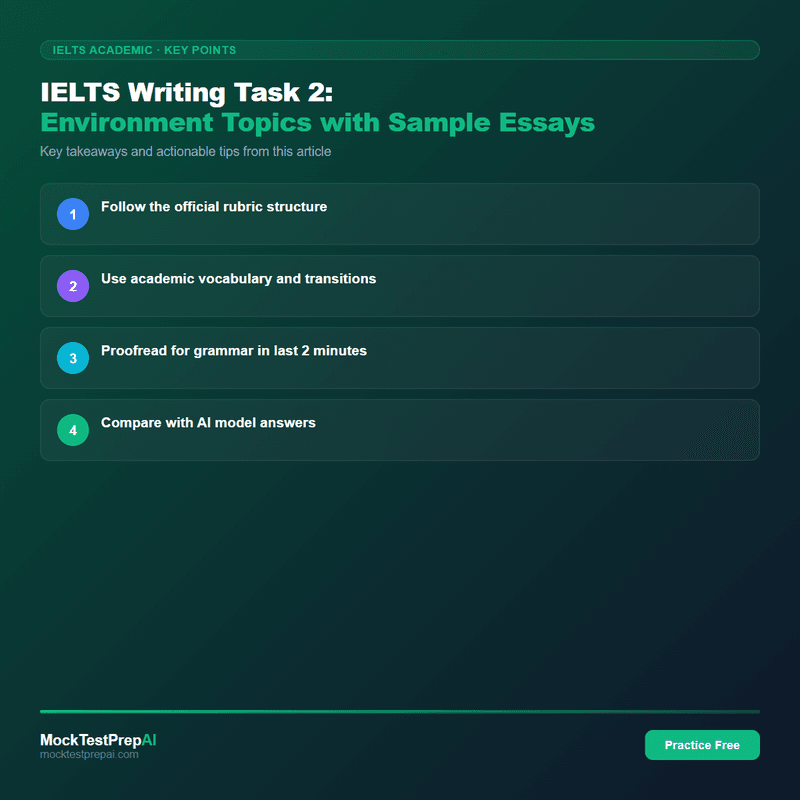 IELTS ACADEMIC · KEY POINTS

IELTS Writing Task 2:
Environment Topics with Sample Essays

Key takeaways and actionable tips from this article

1 Follow the official rubric structure

2 Use academic vocabulary and transitions

3 Proofread for grammar in last 2 minutes

4 Compare with AI model answers

MockTestPrepAI
mocktestprepai.com

Practice Free