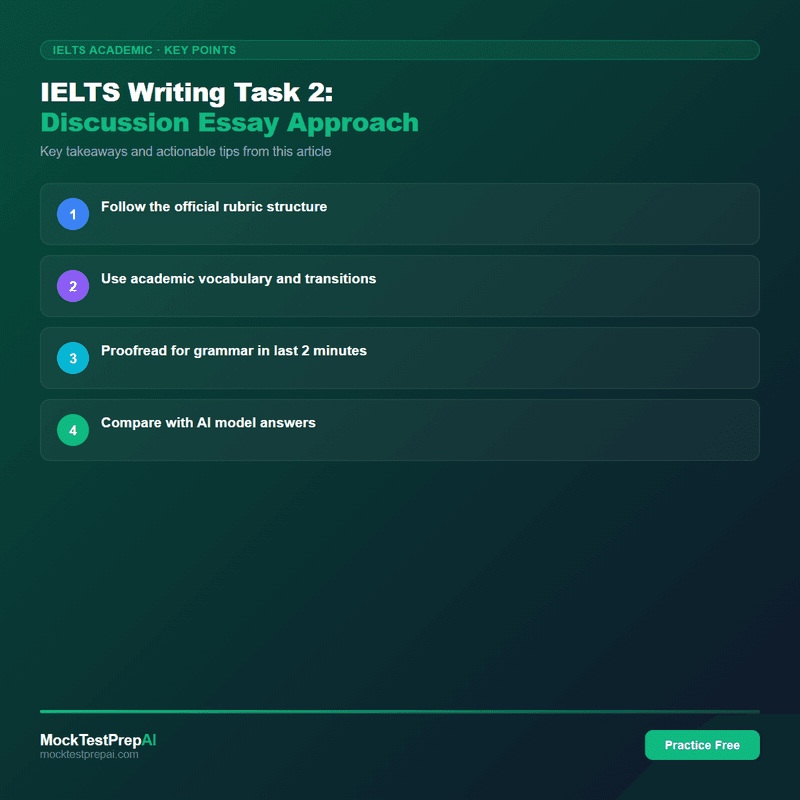 IELTS ACADEMIC · KEY POINTS

IELTS Writing Task 2:
Discussion Essay Approach

Key takeaways and actionable tips from this article

1 Follow the official rubric structure

2 Use academic vocabulary and transitions

3 Proofread for grammar in last 2 minutes

4 Compare with AI model answers

MockTestPrepAI
mocktestprepai.com

Practice Free