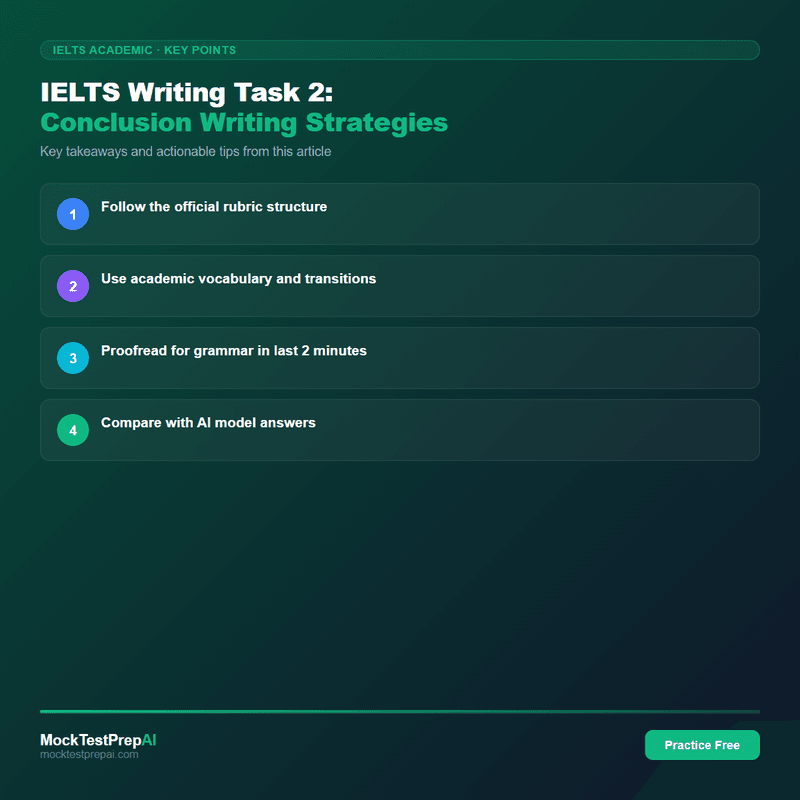 IELTS ACADEMIC · KEY POINTS

IELTS Writing Task 2:
Conclusion Writing Strategies

Key takeaways and actionable tips from this article

1 Follow the official rubric structure

2 Use academic vocabulary and transitions

3 Proofread for grammar in last 2 minutes

4 Compare with AI model answers

MockTestPrepAI
mocktestprepai.com

Practice Free