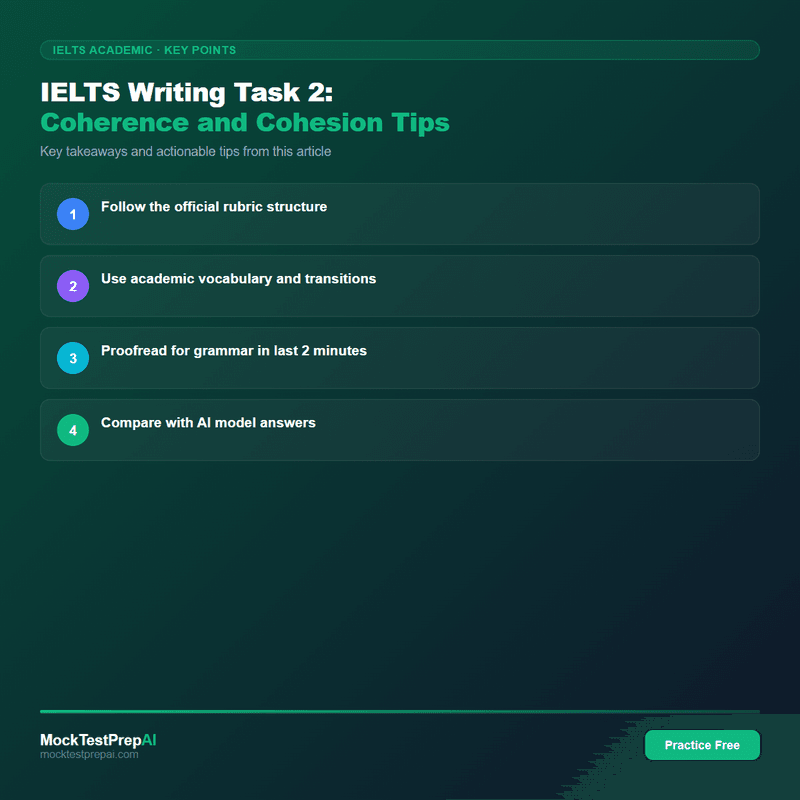 IELTS ACADEMIC · KEY POINTS

IELTS Writing Task 2:
Coherence and Cohesion Tips

Key takeaways and actionable tips from this article

1 Follow the official rubric structure

2 Use academic vocabulary and transitions

3 Proofread for grammar in last 2 minutes

4 Compare with AI model answers

MockTestPrepAI
mocktestprepai.com

Practice Free