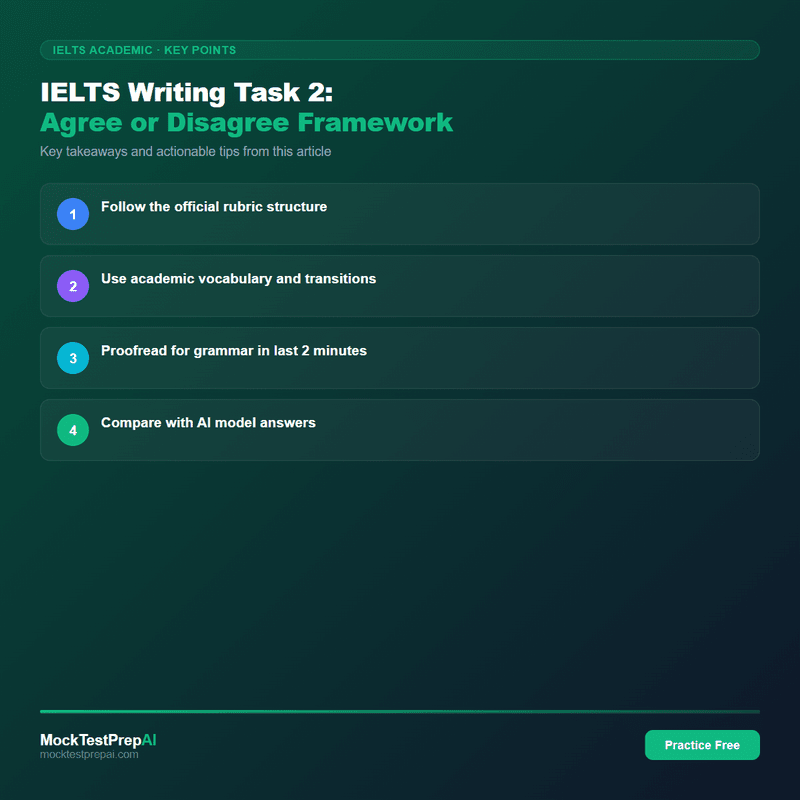 IELTS ACADEMIC · KEY POINTS

IELTS Writing Task 2:
Agree or Disagree Framework

Key takeaways and actionable tips from this article

1 Follow the official rubric structure

2 Use academic vocabulary and transitions

3 Proofread for grammar in last 2 minutes

4 Compare with AI model answers

MockTestPrepAI
mocktestprepai.com

Practice Free