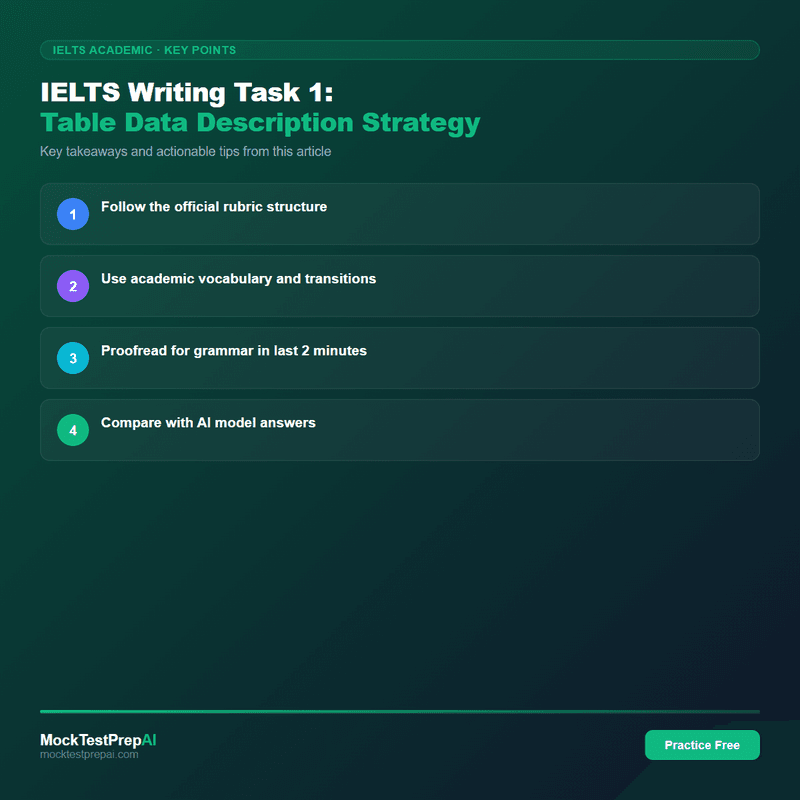 IELTS ACADEMIC · KEY POINTS

IELTS Writing Task 1:
Table Data Description Strategy

Key takeaways and actionable tips from this article

1 Follow the official rubric structure

2 Use academic vocabulary and transitions

3 Proofread for grammar in last 2 minutes

4 Compare with AI model answers

MockTestPrepAI
mocktestprepai.com

Practice Free