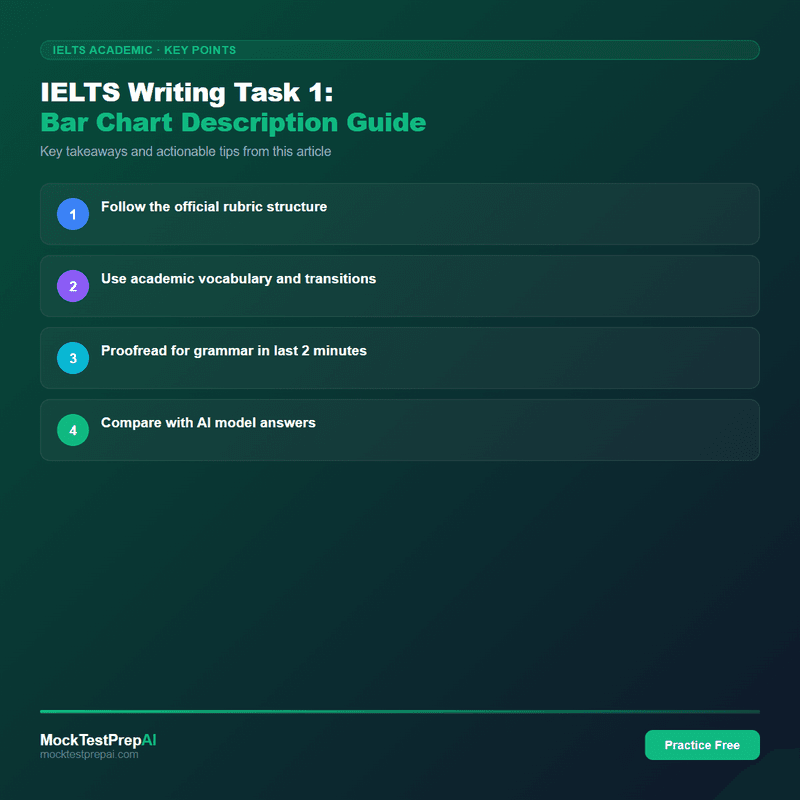 IELTS ACADEMIC · KEY POINTS

IELTS Writing Task 1:
Bar Chart Description Guide

Key takeaways and actionable tips from this article

1 Follow the official rubric structure

2 Use academic vocabulary and transitions

3 Proofread for grammar in last 2 minutes

4 Compare with AI model answers

MockTestPrepAI
mocktestprepai.com

Practice Free