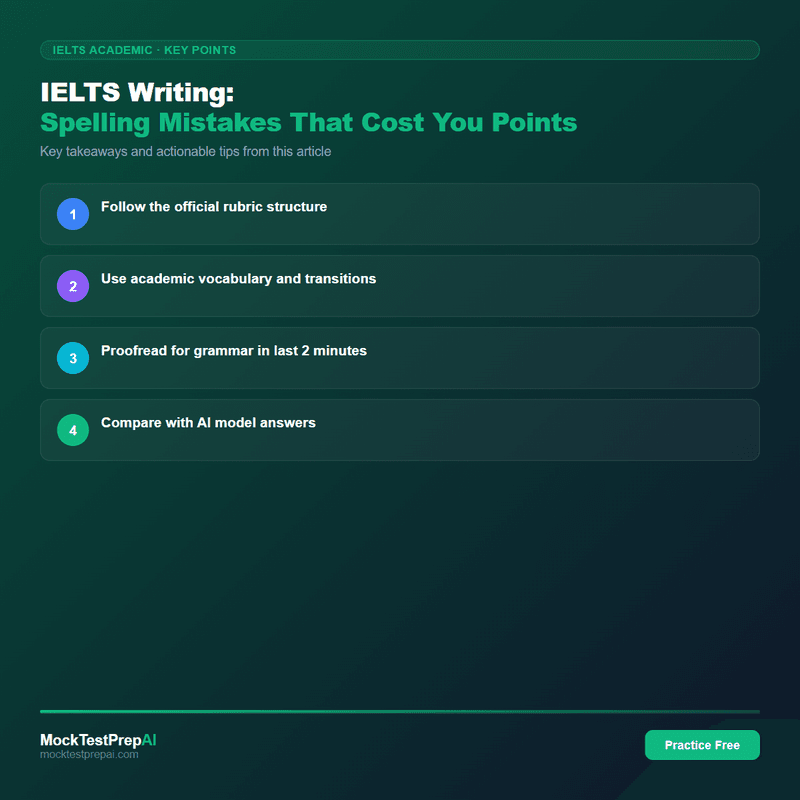 IELTS ACADEMIC · KEY POINTS

IELTS Writing:
Spelling Mistakes That Cost You Points

Key takeaways and actionable tips from this article

1 Follow the official rubric structure

2 Use academic vocabulary and transitions

3 Proofread for grammar in last 2 minutes

4 Compare with AI model answers

MockTestPrepAI
mocktestprepai.com

Practice Free