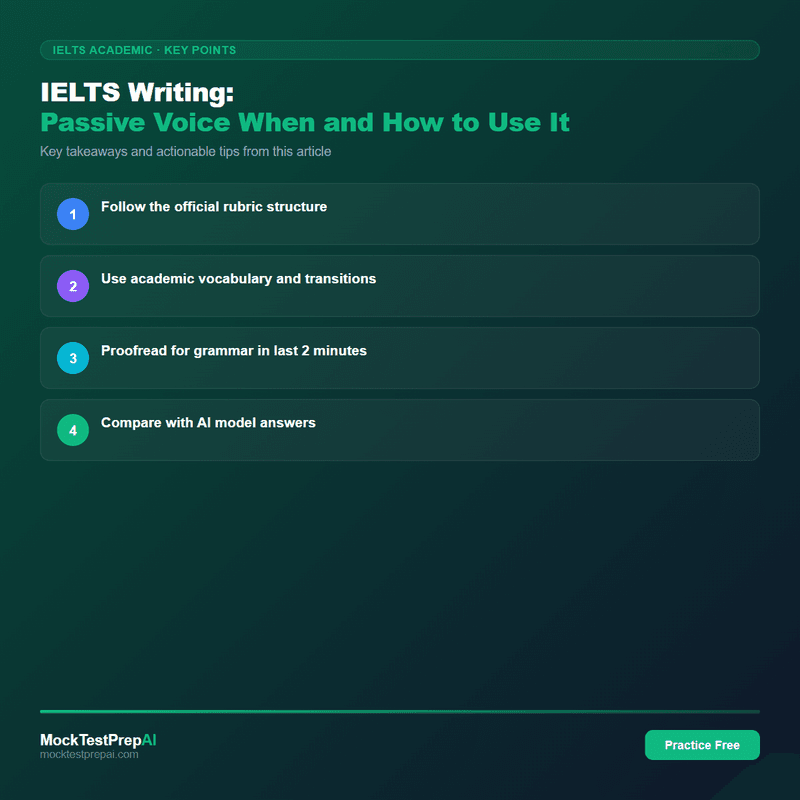 IELTS ACADEMIC · KEY POINTS

IELTS Writing:
Passive Voice When and How to Use It

Key takeaways and actionable tips from this article

1 Follow the official rubric structure

2 Use academic vocabulary and transitions

3 Proofread for grammar in last 2 minutes

4 Compare with AI model answers

MockTestPrepAI
mocktestprepai.com

Practice Free