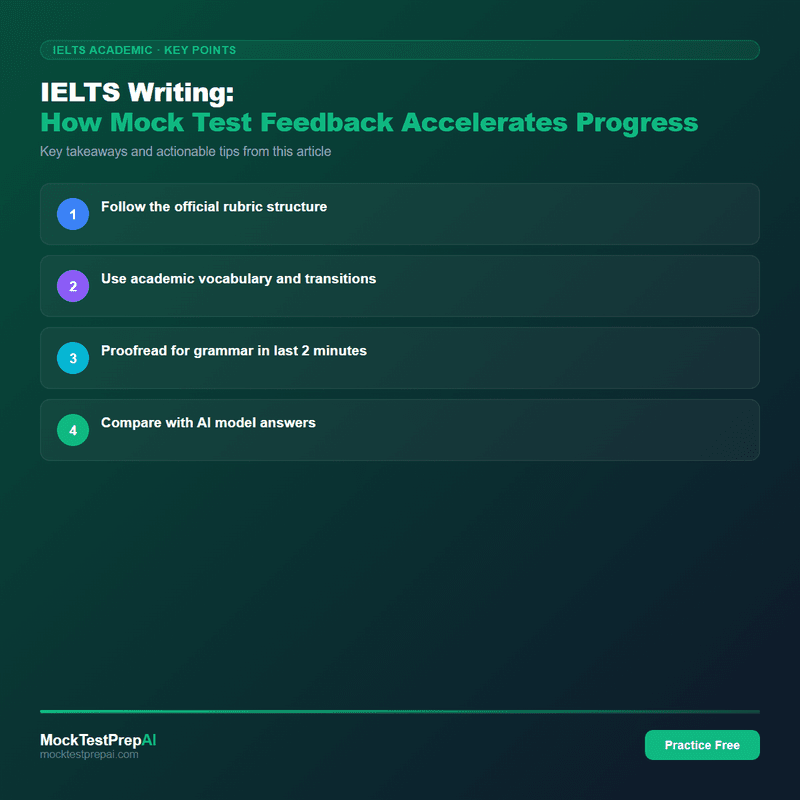 IELTS ACADEMIC · KEY POINTS

IELTS Writing:
How Mock Test Feedback Accelerates Progress

Key takeaways and actionable tips from this article

1 Follow the official rubric structure

2 Use academic vocabulary and transitions

3 Proofread for grammar in last 2 minutes

4 Compare with AI model answers

MockTestPrepAI
mocktestprepai.com

Practice Free