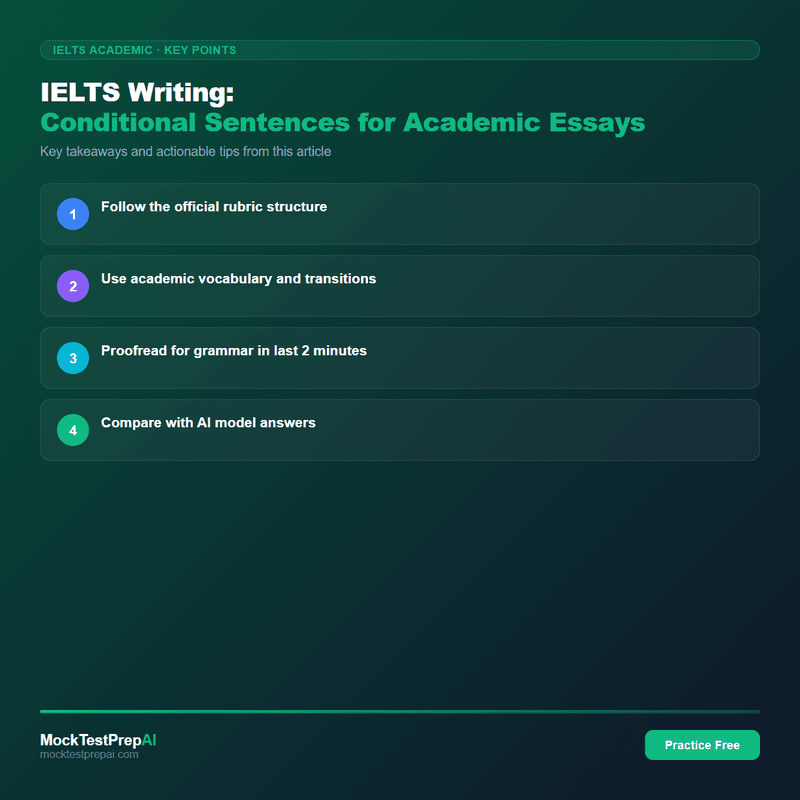 IELTS ACADEMIC · KEY POINTS

IELTS Writing:
Conditional Sentences for Academic Essays

Key takeaways and actionable tips from this article

1 Follow the official rubric structure

2 Use academic vocabulary and transitions

3 Proofread for grammar in last 2 minutes

4 Compare with AI model answers

MockTestPrepAI
mocktestprepai.com

Practice Free