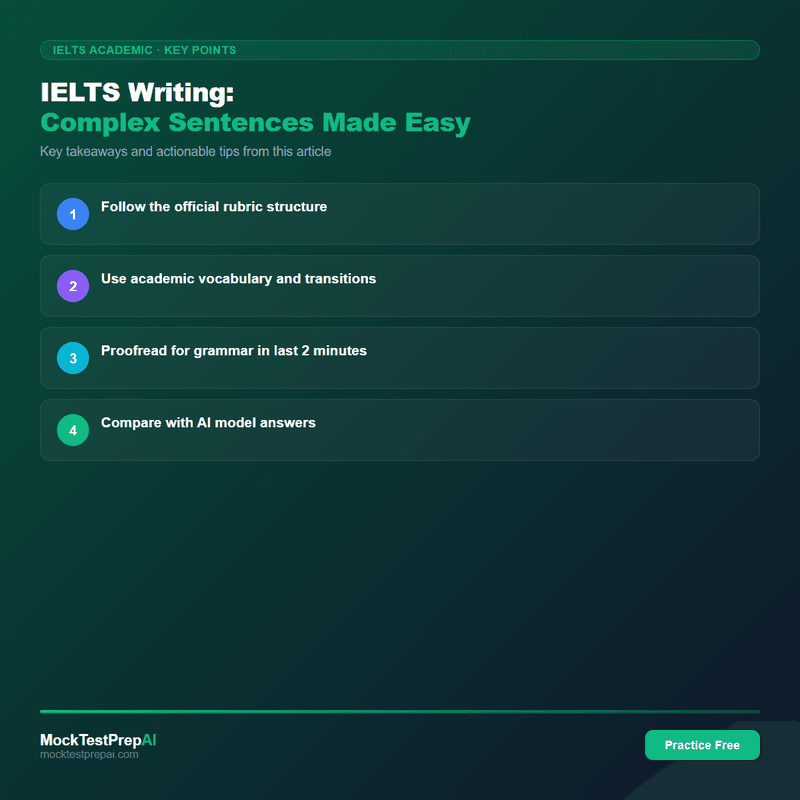 IELTS ACADEMIC · KEY POINTS

IELTS Writing:
Complex Sentences Made Easy

Key takeaways and actionable tips from this article

1 Follow the official rubric structure

2 Use academic vocabulary and transitions

3 Proofread for grammar in last 2 minutes

4 Compare with AI model answers

MockTestPrepAI
mocktestprepai.com

Practice Free