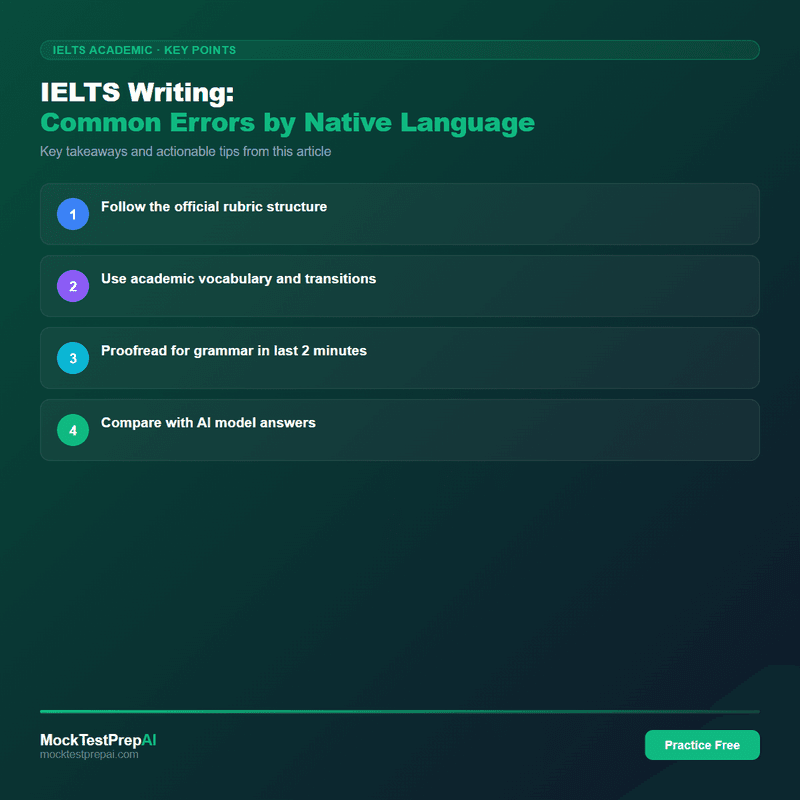 IELTS ACADEMIC · KEY POINTS

IELTS Writing:
Common Errors by Native Language

Key takeaways and actionable tips from this article

1 Follow the official rubric structure

2 Use academic vocabulary and transitions

3 Proofread for grammar in last 2 minutes

4 Compare with AI model answers

MockTestPrepAI
mocktestprepai.com

Practice Free