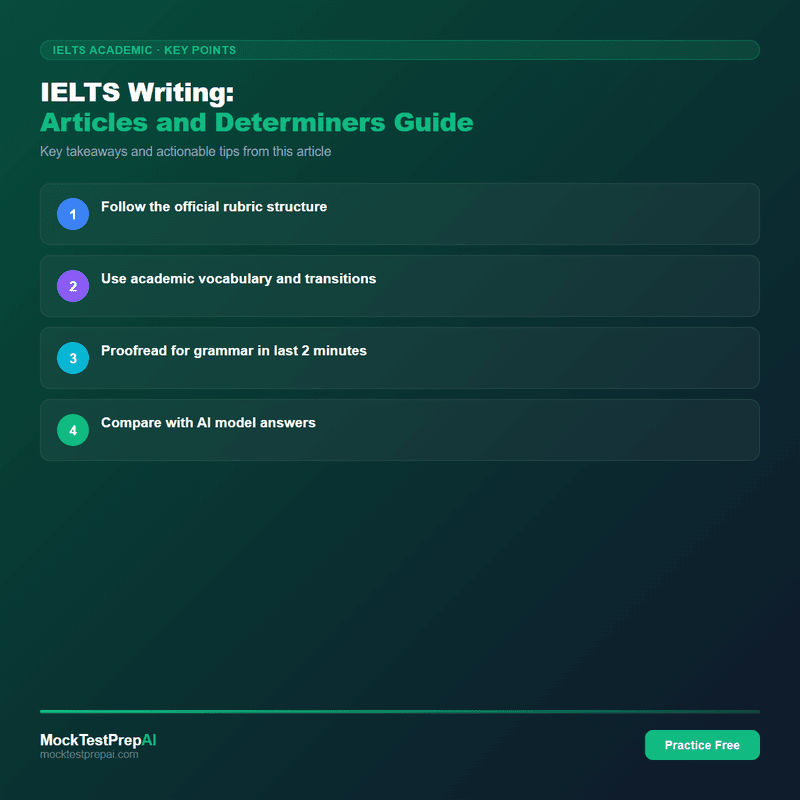 IELTS ACADEMIC · KEY POINTS

IELTS Writing:
Articles and Determiners Guide

Key takeaways and actionable tips from this article

1 Follow the official rubric structure

2 Use academic vocabulary and transitions

3 Proofread for grammar in last 2 minutes

4 Compare with AI model answers

MockTestPrepAI
mocktestprepai.com

Practice Free