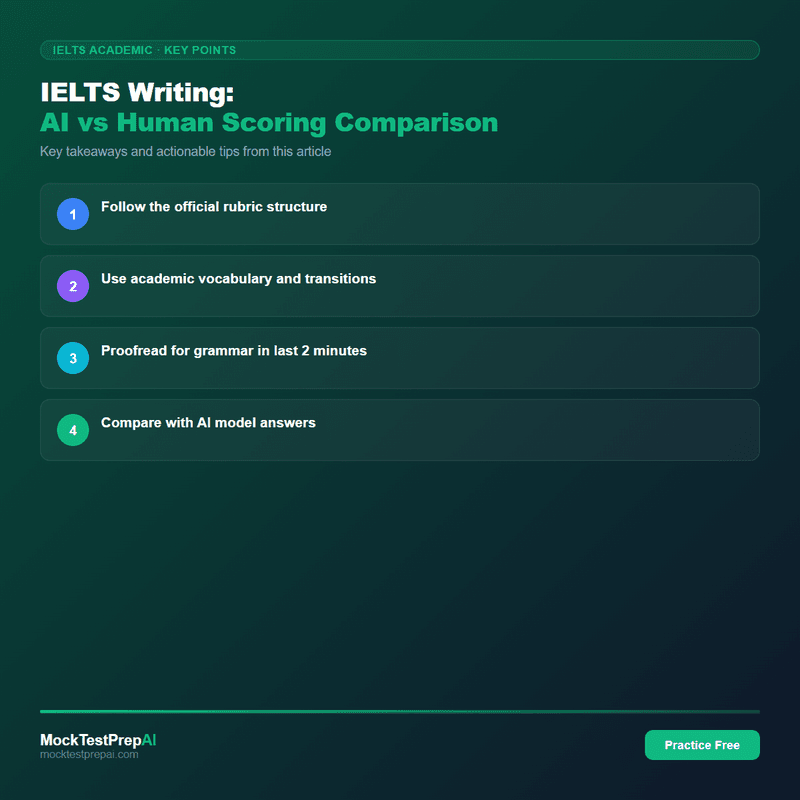 IELTS ACADEMIC · KEY POINTS

IELTS Writing:
AI vs Human Scoring Comparison

Key takeaways and actionable tips from this article

1 Follow the official rubric structure

2 Use academic vocabulary and transitions

3 Proofread for grammar in last 2 minutes

4 Compare with AI model answers

MockTestPrepAI
mocktestprepai.com

Practice Free