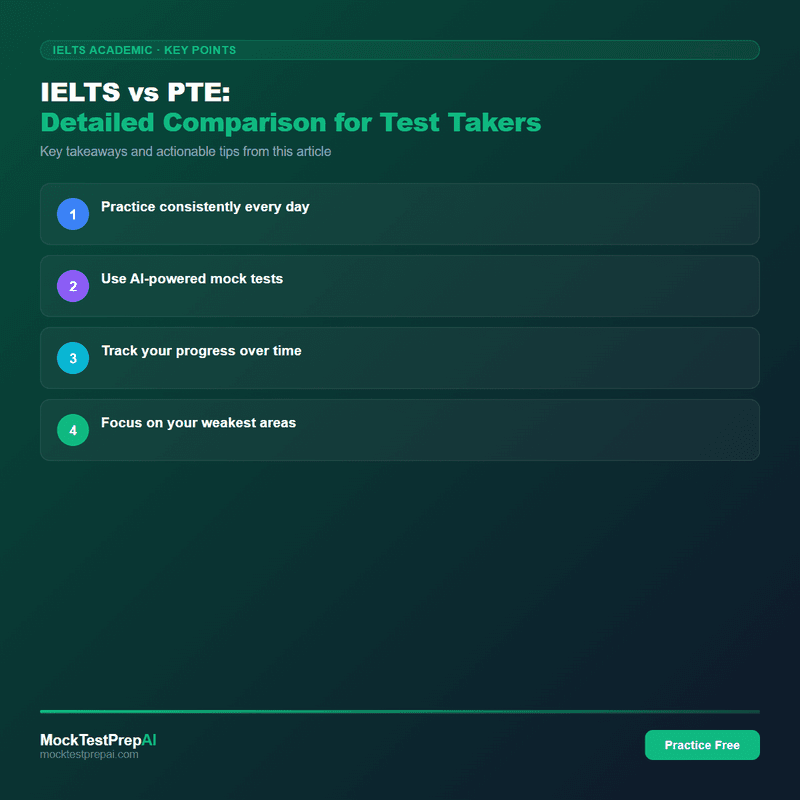 IELTS ACADEMIC · KEY POINTS

IELTS vs PTE:
Detailed Comparison for Test Takers

Key takeaways and actionable tips from this article

1 Practice consistently every day

2 Use AI-powered mock tests

3 Track your progress over time

4 Focus on your weakest areas

MockTestPrepAI
mocktestprepai.com

Practice Free