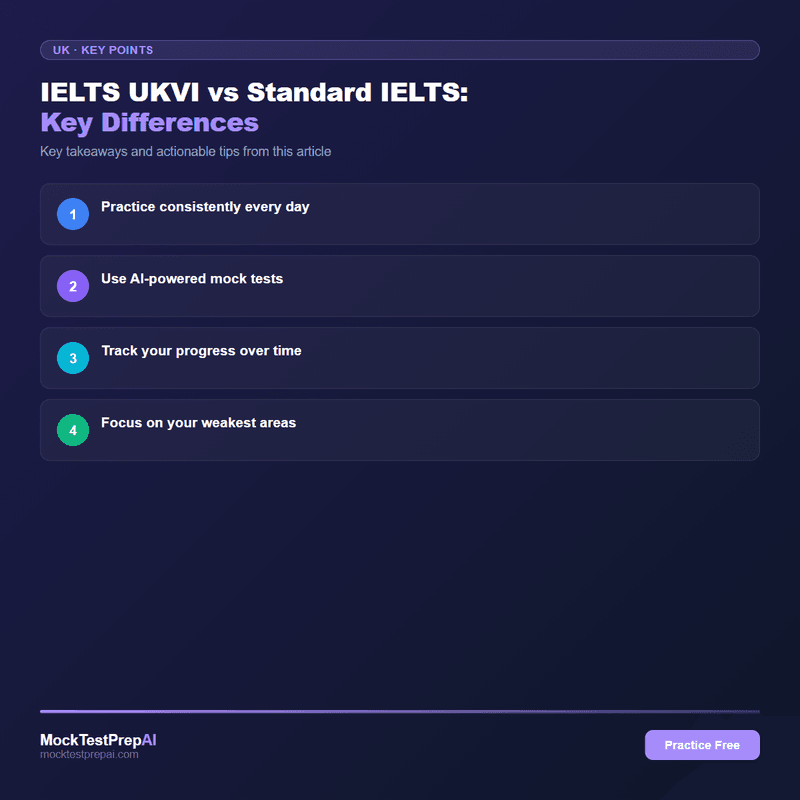 UK · KEY POINTS

IELTS UKVI vs Standard IELTS:
Key Differences

Key takeaways and actionable tips from this article

1 Practice consistently every day

2 Use AI-powered mock tests

3 Track your progress over time

4 Focus on your weakest areas

MockTestPrepAI
mocktestprepai.com

Practice Free