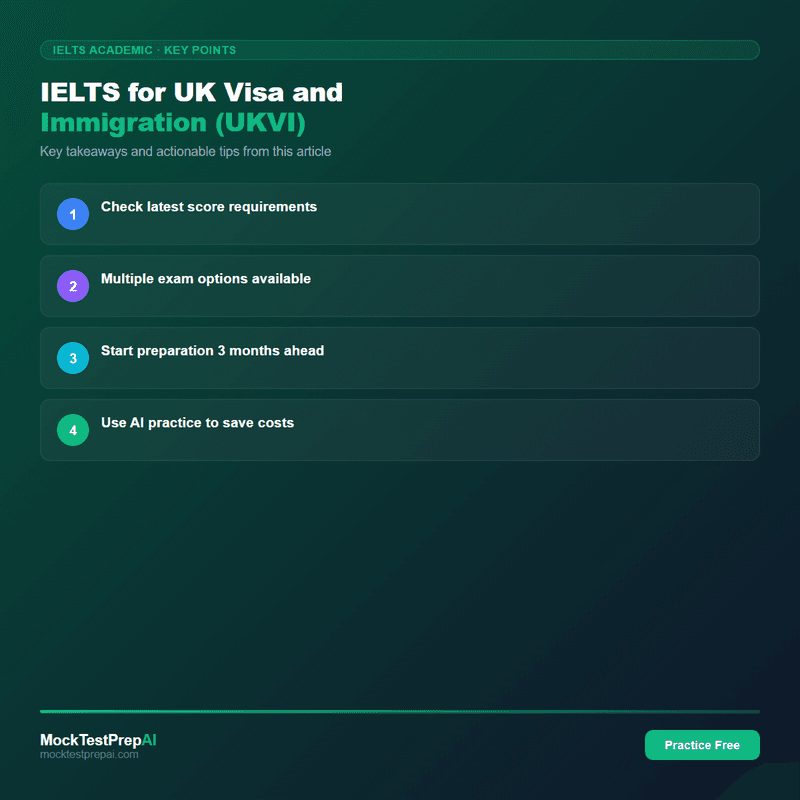 IELTS ACADEMIC · KEY POINTS

IELTS for UK Visa and Immigration (UKVI)

Key takeaways and actionable tips from this article

1 Check latest score requirements

2 Multiple exam options available

3 Start preparation 3 months ahead

4 Use AI practice to save costs

MockTestPrepAI
mocktestprepai.com

Practice Free