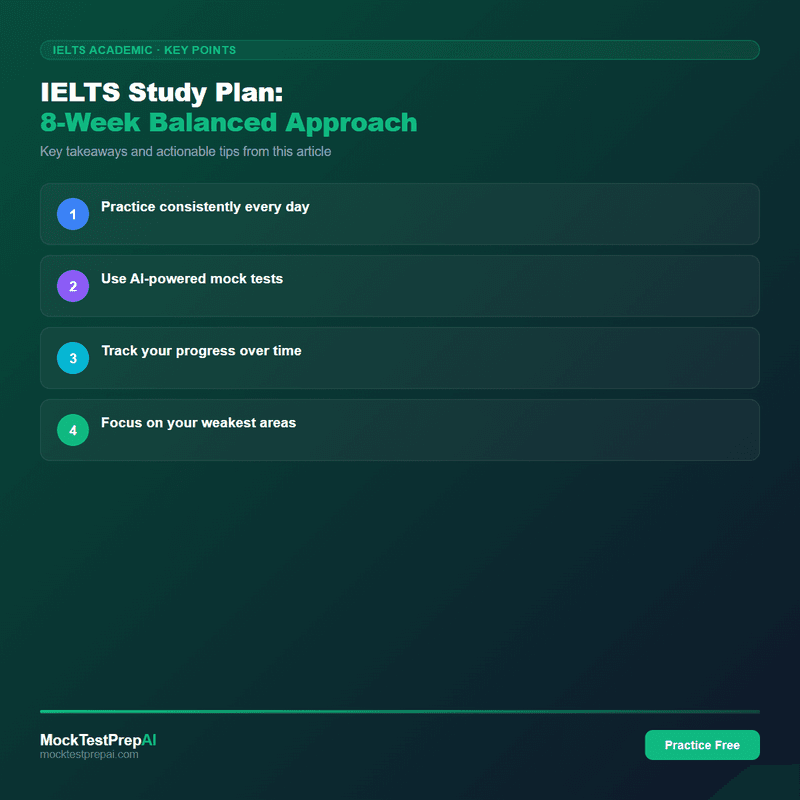 IELTS ACADEMIC · KEY POINTS

IELTS Study Plan:
8-Week Balanced Approach

Key takeaways and actionable tips from this article

1 Practice consistently every day

2 Use AI-powered mock tests

3 Track your progress over time

4 Focus on your weakest areas

MockTestPrepAI
mocktestprepai.com

Practice Free