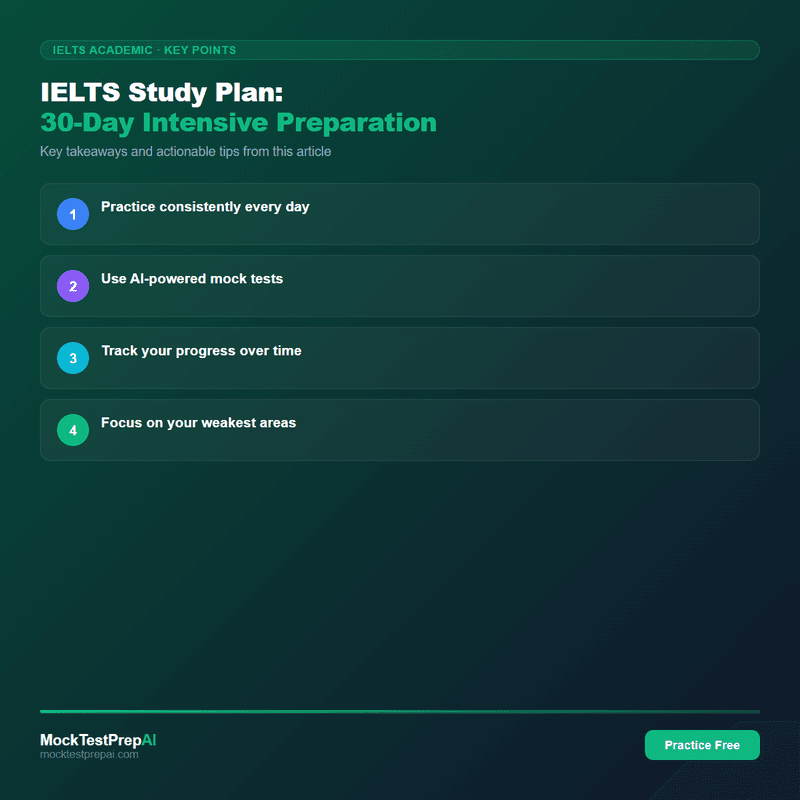 IELTS ACADEMIC · KEY POINTS

IELTS Study Plan:
30-Day Intensive Preparation

Key takeaways and actionable tips from this article

1 Practice consistently every day

2 Use AI-powered mock tests

3 Track your progress over time

4 Focus on your weakest areas

MockTestPrepAI
mocktestprepai.com

Practice Free