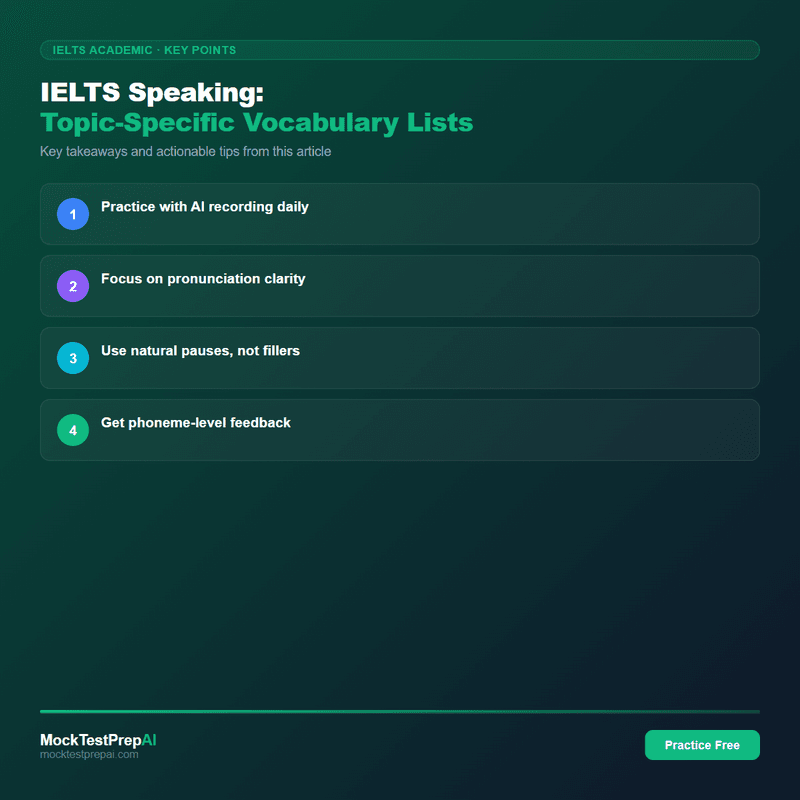 IELTS ACADEMIC · KEY POINTS

IELTS Speaking:
Topic-Specific Vocabulary Lists

Key takeaways and actionable tips from this article

1 Practice with AI recording daily

2 Focus on pronunciation clarity

3 Use natural pauses, not fillers

4 Get phoneme-level feedback

MockTestPrepAI
mocktestprepai.com

Practice Free