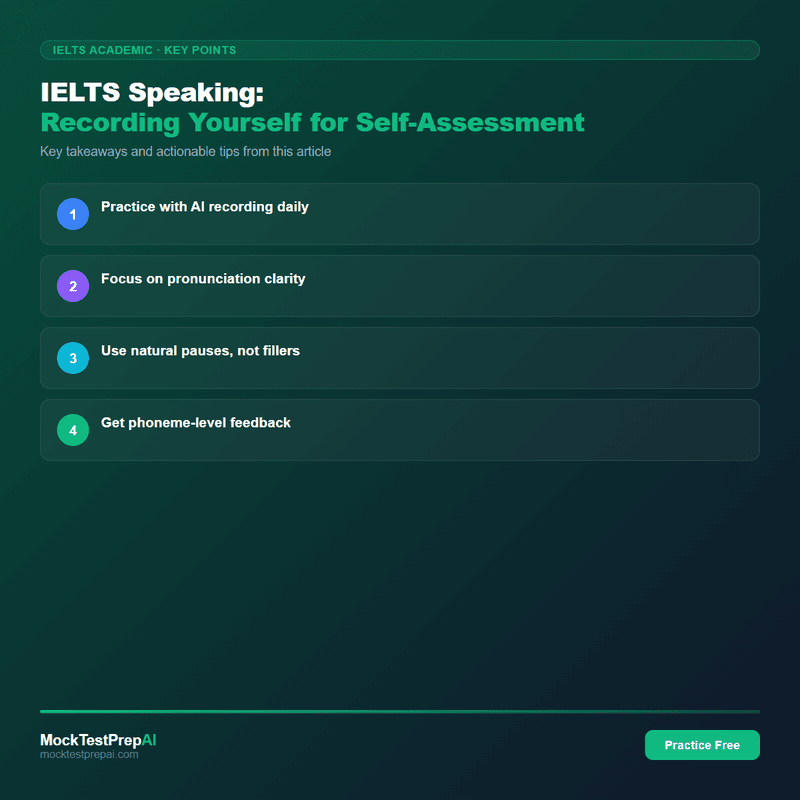 IELTS ACADEMIC · KEY POINTS

IELTS Speaking:
Recording Yourself for Self-Assessment

Key takeaways and actionable tips from this article

1 Practice with AI recording daily

2 Focus on pronunciation clarity

3 Use natural pauses, not fillers

4 Get phoneme-level feedback

MockTestPrepAI
mocktestprepai.com

Practice Free