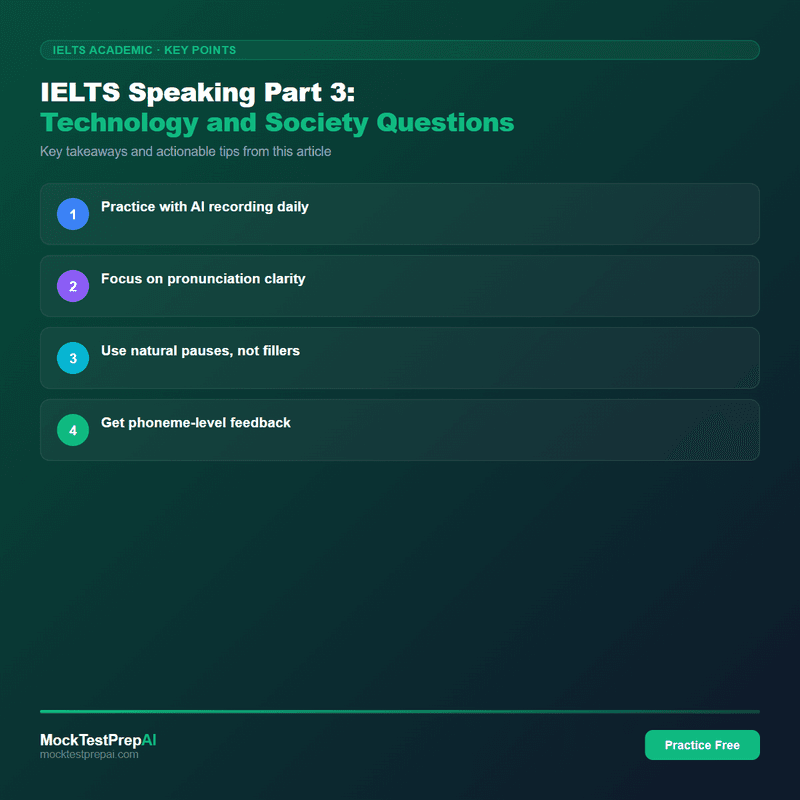 IELTS ACADEMIC · KEY POINTS

IELTS Speaking Part 3:
Technology and Society Questions

Key takeaways and actionable tips from this article

1 Practice with AI recording daily

2 Focus on pronunciation clarity

3 Use natural pauses, not fillers

4 Get phoneme-level feedback

MockTestPrepAI
mocktestprepai.com

Practice Free