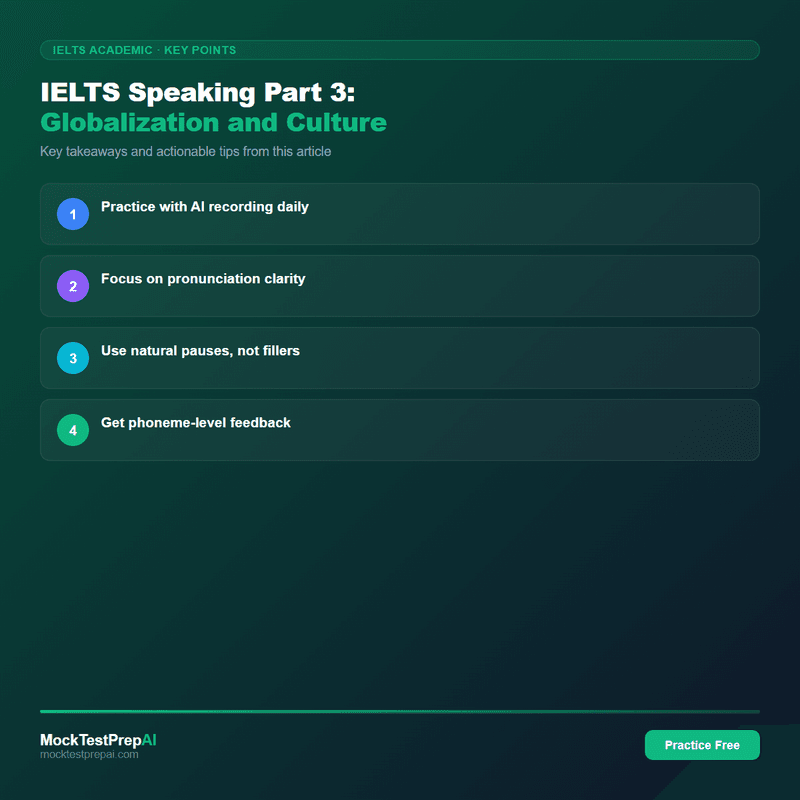 IELTS ACADEMIC · KEY POINTS

IELTS Speaking Part 3:
Globalization and Culture

Key takeaways and actionable tips from this article

1 Practice with AI recording daily

2 Focus on pronunciation clarity

3 Use natural pauses, not fillers

4 Get phoneme-level feedback

MockTestPrepAI
mocktestprepai.com

Practice Free