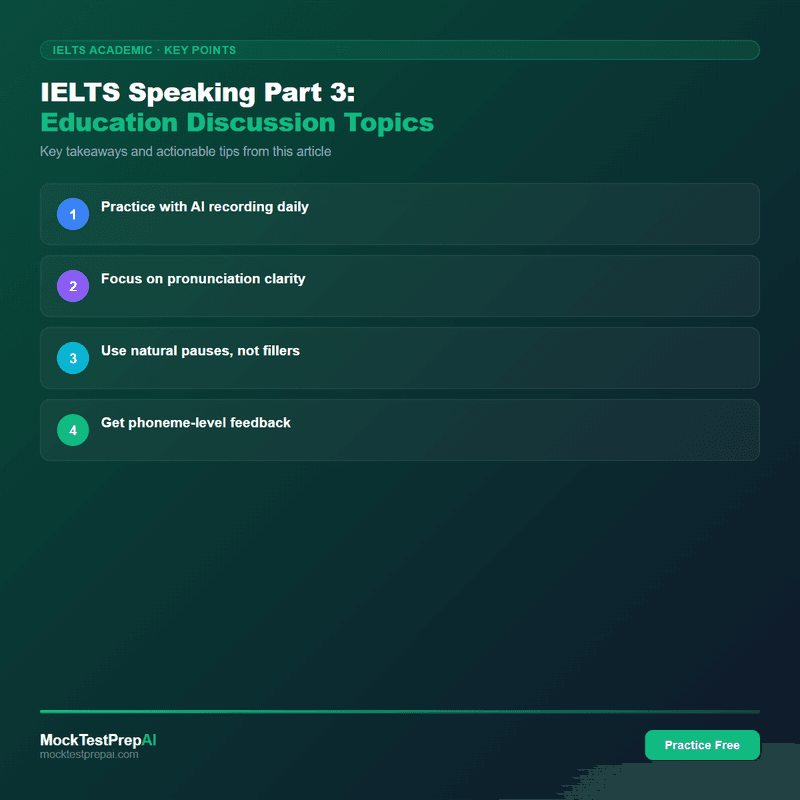 IELTS ACADEMIC · KEY POINTS

IELTS Speaking Part 3:
Education Discussion Topics

Key takeaways and actionable tips from this article

1 Practice with AI recording daily

2 Focus on pronunciation clarity

3 Use natural pauses, not fillers

4 Get phoneme-level feedback

MockTestPrepAI
mocktestprepai.com

Practice Free