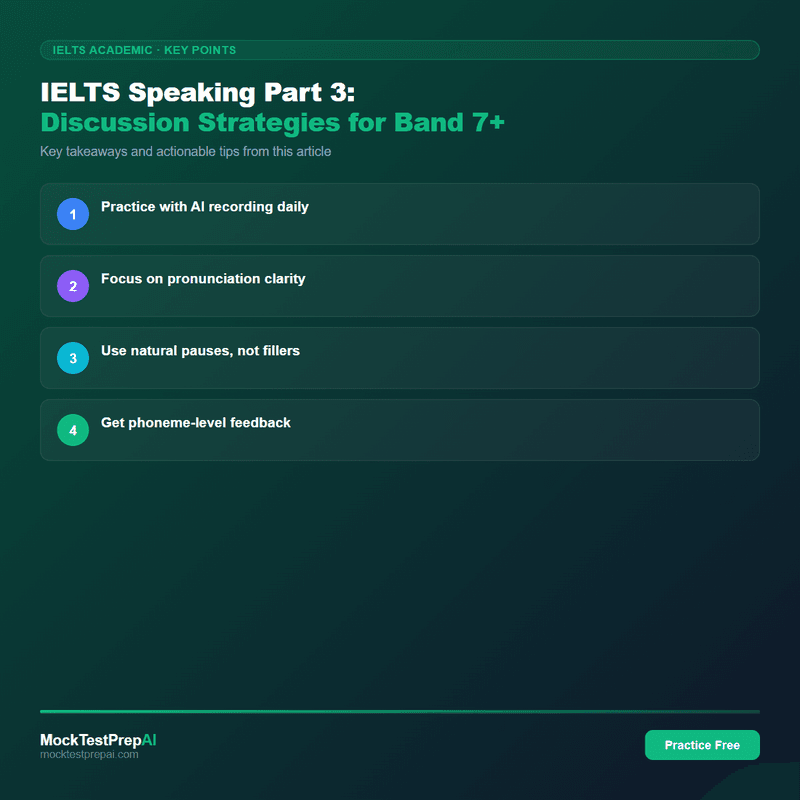 IELTS ACADEMIC · KEY POINTS

IELTS Speaking Part 3:
Discussion Strategies for Band 7+

Key takeaways and actionable tips from this article

1 Practice with AI recording daily

2 Focus on pronunciation clarity

3 Use natural pauses, not fillers

4 Get phoneme-level feedback

MockTestPrepAI
mocktestprepai.com

Practice Free