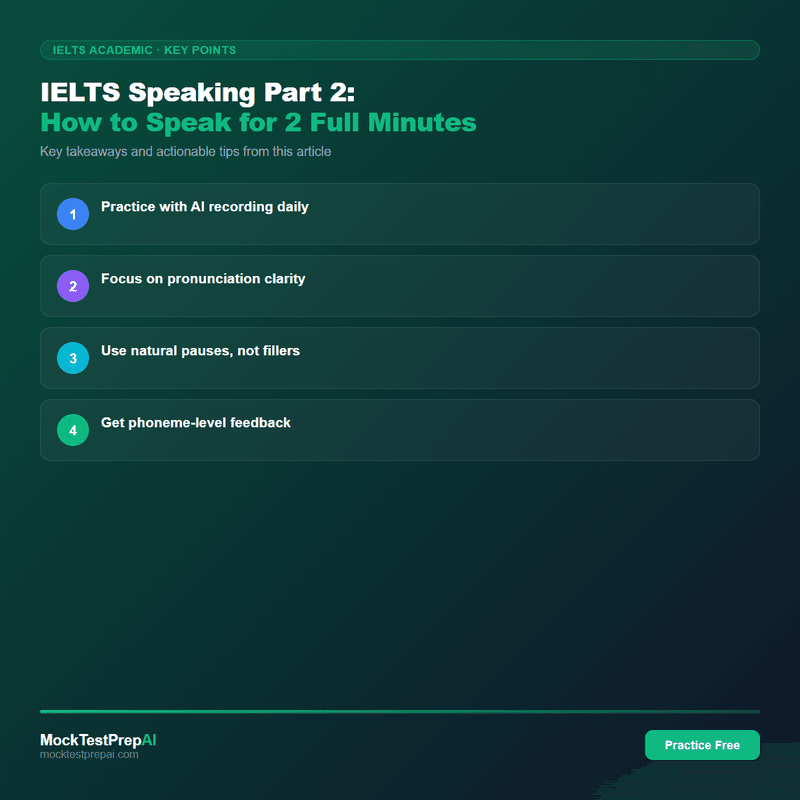 IELTS ACADEMIC · KEY POINTS

IELTS Speaking Part 2:
How to Speak for 2 Full Minutes

Key takeaways and actionable tips from this article

1 Practice with AI recording daily

2 Focus on pronunciation clarity

3 Use natural pauses, not fillers

4 Get phoneme-level feedback

MockTestPrepAI
mocktestprepai.com

Practice Free