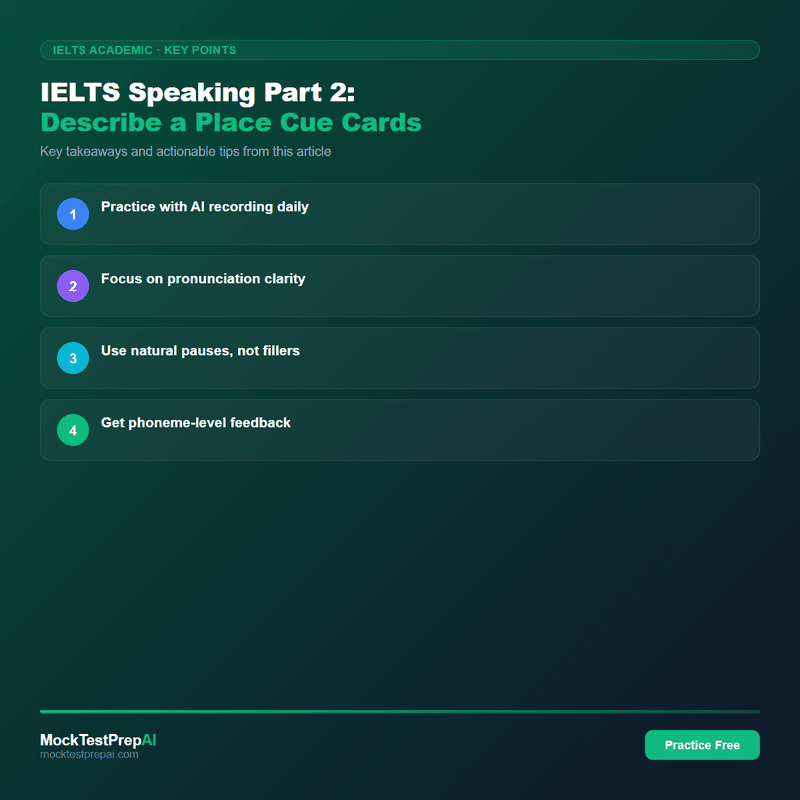 IELTS ACADEMIC · KEY POINTS

IELTS Speaking Part 2:
Describe a Place Cue Cards

Key takeaways and actionable tips from this article

1 Practice with AI recording daily

2 Focus on pronunciation clarity

3 Use natural pauses, not fillers

4 Get phoneme-level feedback

MockTestPrepAI
mocktestprepai.com

Practice Free