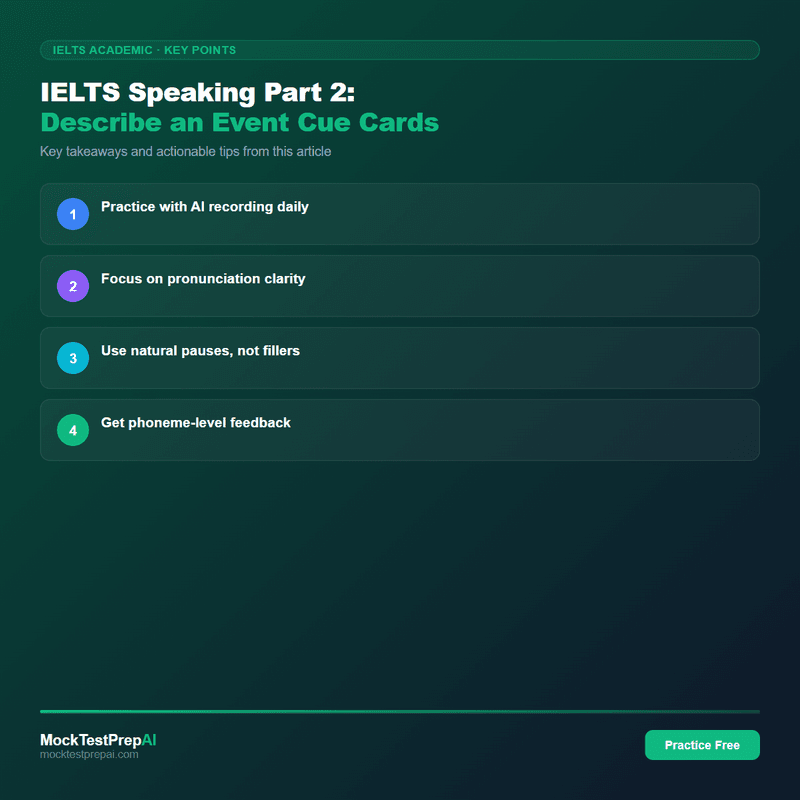 IELTS ACADEMIC · KEY POINTS

IELTS Speaking Part 2:
Describe an Event Cue Cards

Key takeaways and actionable tips from this article

1 Practice with AI recording daily

2 Focus on pronunciation clarity

3 Use natural pauses, not fillers

4 Get phoneme-level feedback

MockTestPrepAI
mocktestprepai.com

Practice Free