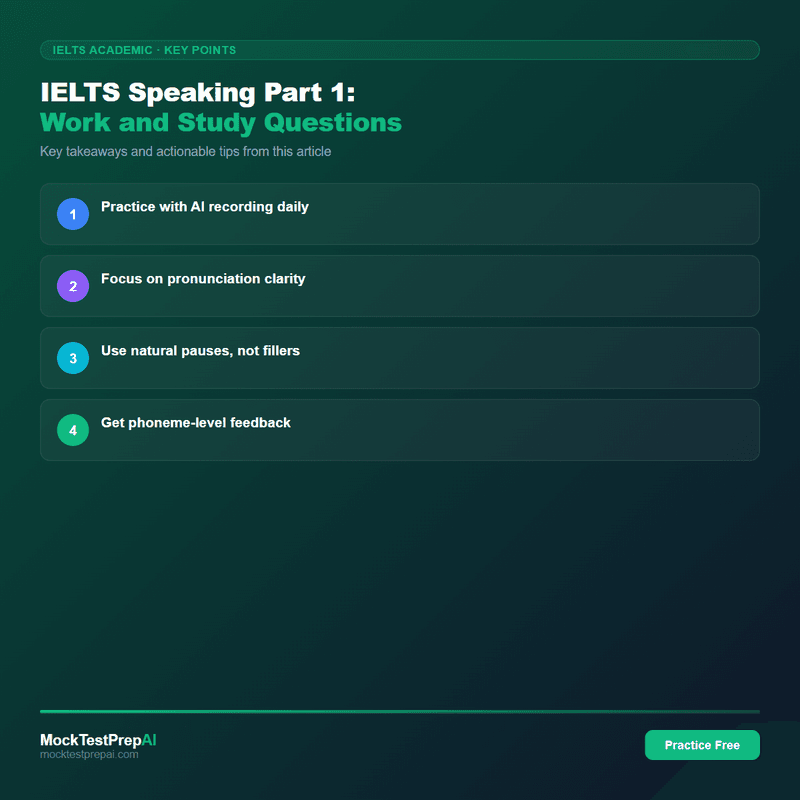 IELTS ACADEMIC · KEY POINTS

IELTS Speaking Part 1:
Work and Study Questions

Key takeaways and actionable tips from this article

1 Practice with AI recording daily

2 Focus on pronunciation clarity

3 Use natural pauses, not fillers

4 Get phoneme-level feedback

MockTestPrepAI
mocktestprepai.com

Practice Free