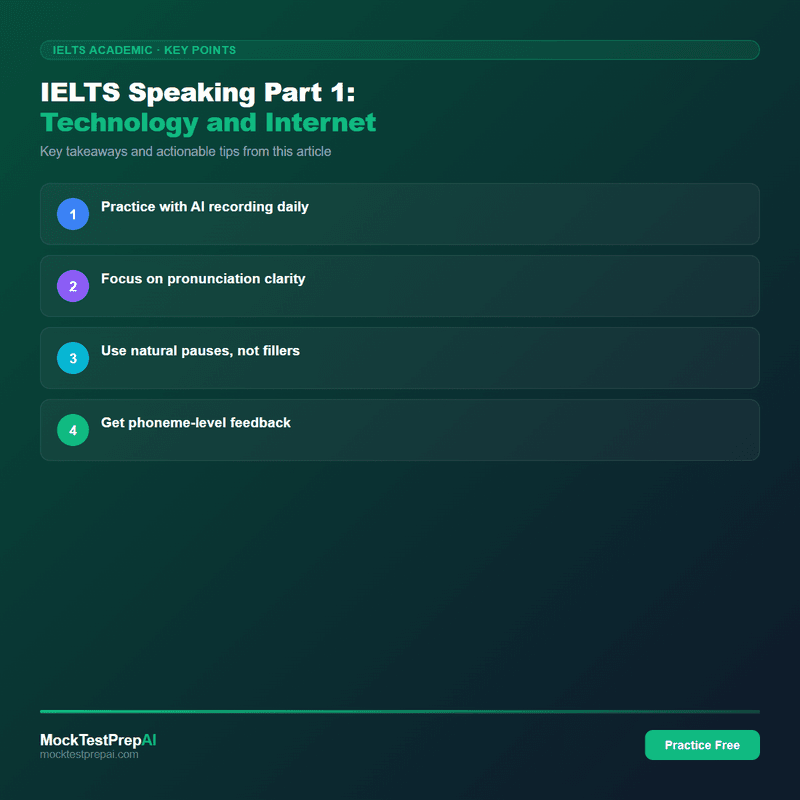 IELTS ACADEMIC · KEY POINTS

IELTS Speaking Part 1:
Technology and Internet

Key takeaways and actionable tips from this article

1 Practice with AI recording daily

2 Focus on pronunciation clarity

3 Use natural pauses, not fillers

4 Get phoneme-level feedback

MockTestPrepAI
mocktestprepai.com

Practice Free