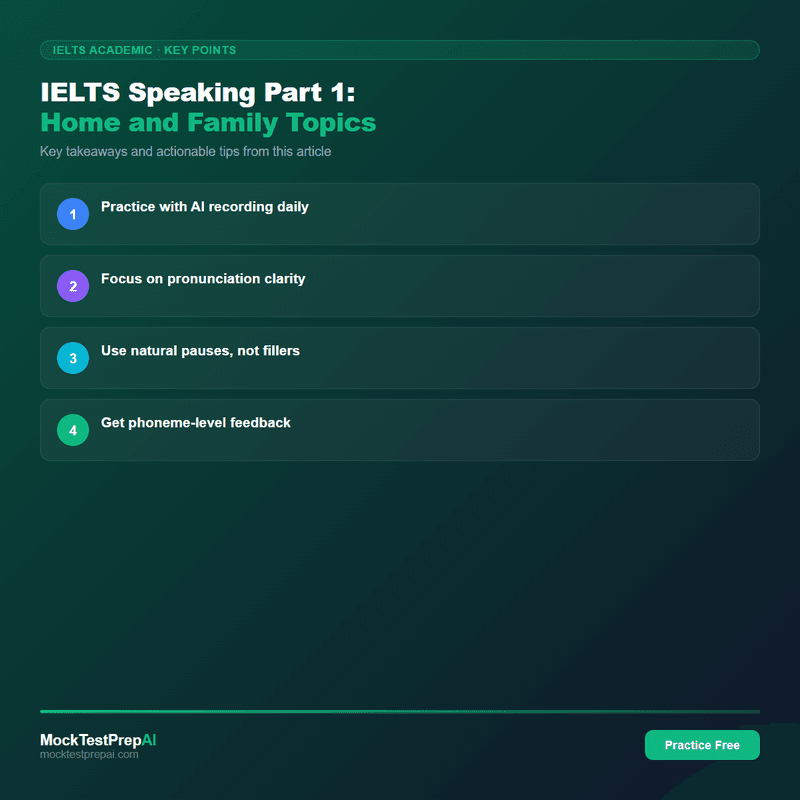 IELTS ACADEMIC · KEY POINTS

IELTS Speaking Part 1:
Home and Family Topics

Key takeaways and actionable tips from this article

1 Practice with AI recording daily

2 Focus on pronunciation clarity

3 Use natural pauses, not fillers

4 Get phoneme-level feedback

MockTestPrepAI
mocktestprepai.com

Practice Free