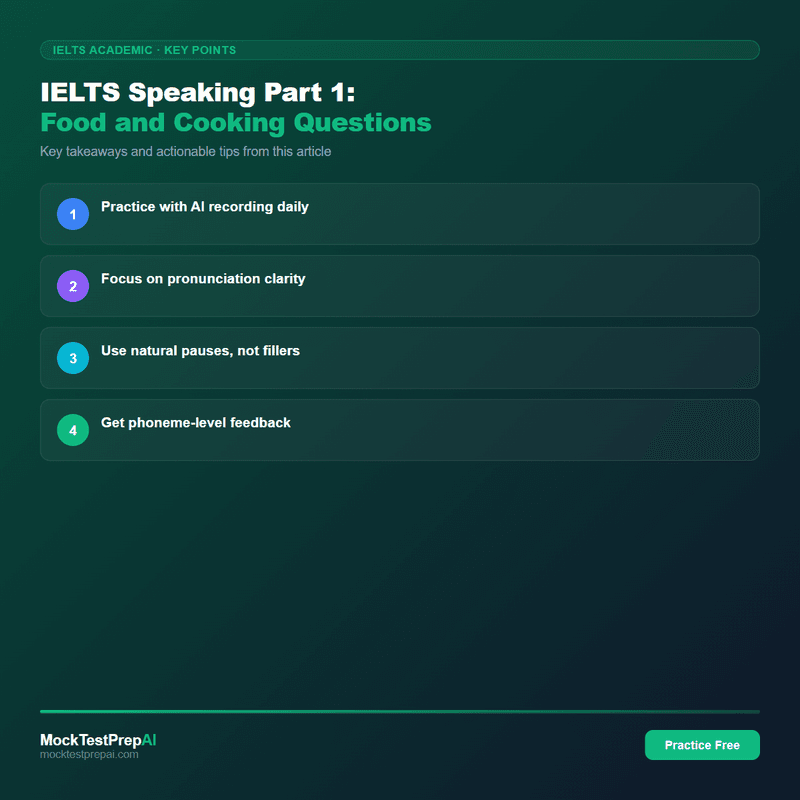 IELTS ACADEMIC · KEY POINTS

IELTS Speaking Part 1:
Food and Cooking Questions

Key takeaways and actionable tips from this article

1 Practice with AI recording daily

2 Focus on pronunciation clarity

3 Use natural pauses, not fillers

4 Get phoneme-level feedback

MockTestPrepAI
mocktestprepai.com

Practice Free