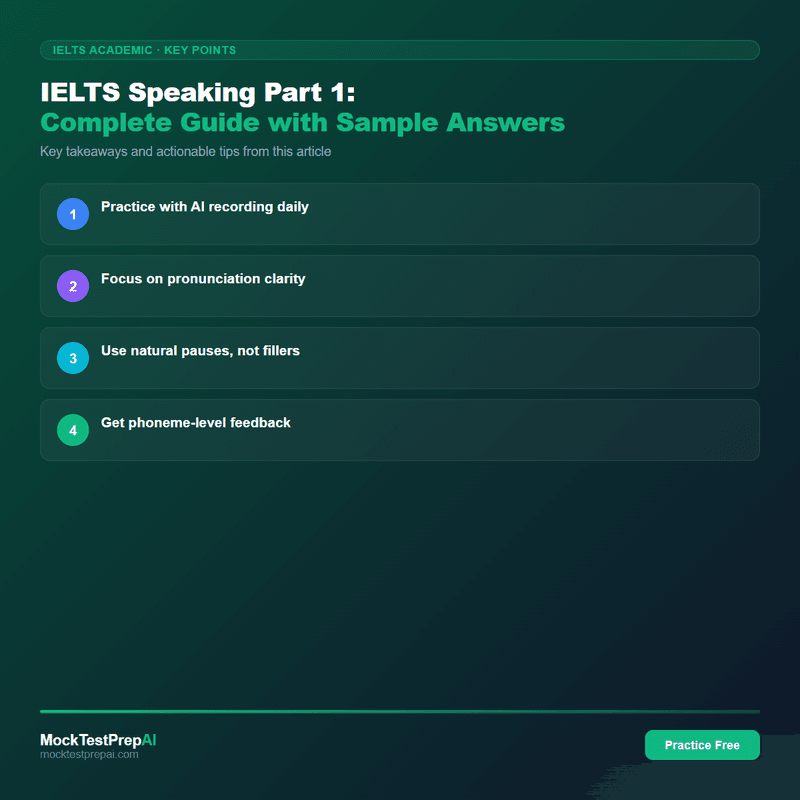 IELTS ACADEMIC · KEY POINTS

IELTS Speaking Part 1:
Complete Guide with Sample Answers

Key takeaways and actionable tips from this article

1 Practice with AI recording daily

2 Focus on pronunciation clarity

3 Use natural pauses, not fillers

4 Get phoneme-level feedback

MockTestPrepAI
mocktestprepai.com

Practice Free