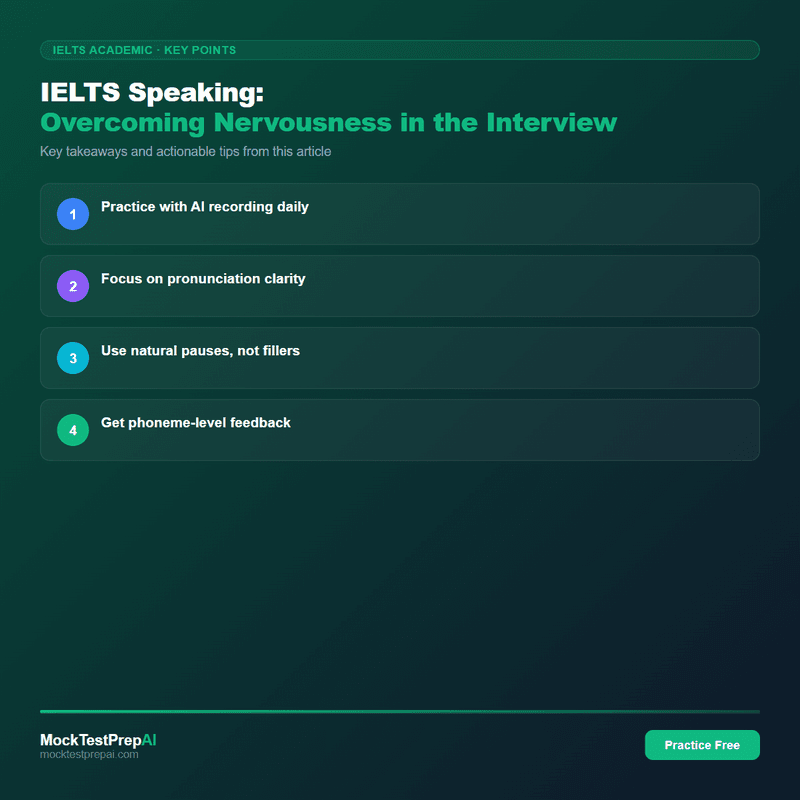 IELTS ACADEMIC · KEY POINTS

IELTS Speaking:
Overcoming Nervousness in the Interview

Key takeaways and actionable tips from this article

1 Practice with AI recording daily

2 Focus on pronunciation clarity

3 Use natural pauses, not fillers

4 Get phoneme-level feedback

MockTestPrepAI
mocktestprepai.com

Practice Free