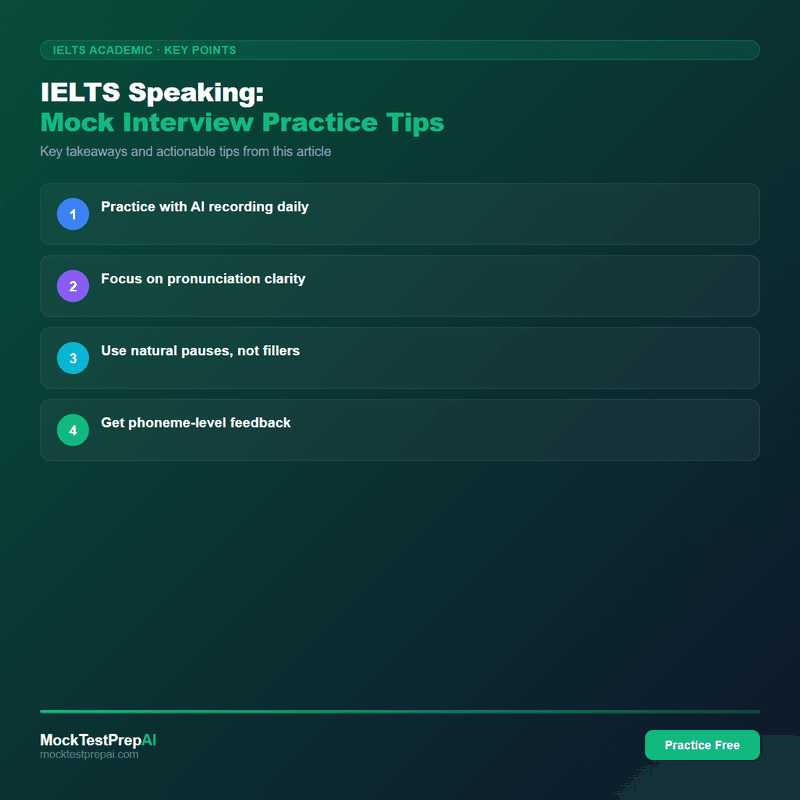 IELTS ACADEMIC · KEY POINTS

IELTS Speaking:
Mock Interview Practice Tips

Key takeaways and actionable tips from this article

1 Practice with AI recording daily

2 Focus on pronunciation clarity

3 Use natural pauses, not fillers

4 Get phoneme-level feedback

MockTestPrepAI
mocktestprepai.com

Practice Free