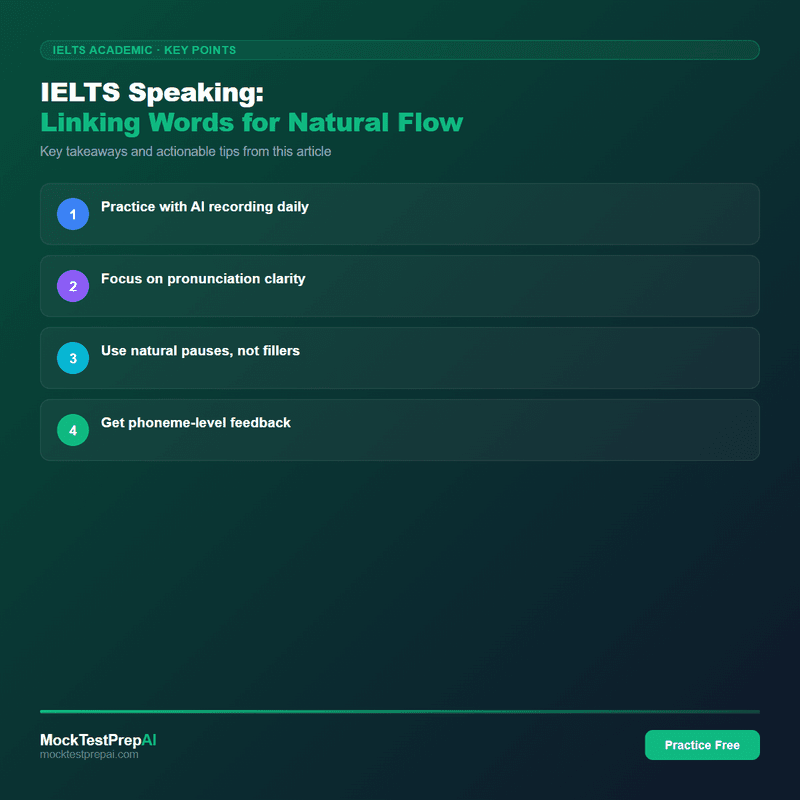 IELTS ACADEMIC · KEY POINTS

IELTS Speaking:
Linking Words for Natural Flow

Key takeaways and actionable tips from this article

1 Practice with AI recording daily

2 Focus on pronunciation clarity

3 Use natural pauses, not fillers

4 Get phoneme-level feedback

MockTestPrepAI
mocktestprepai.com

Practice Free