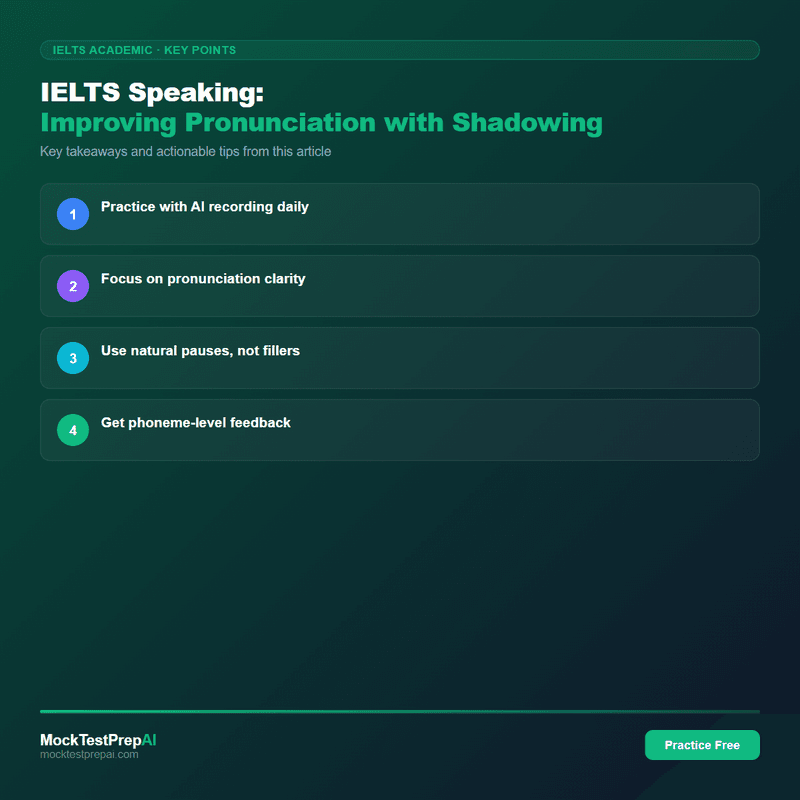 IELTS ACADEMIC · KEY POINTS

IELTS Speaking:
Improving Pronunciation with Shadowing

Key takeaways and actionable tips from this article

1 Practice with AI recording daily

2 Focus on pronunciation clarity

3 Use natural pauses, not fillers

4 Get phoneme-level feedback

MockTestPrepAI
mocktestprepai.com

Practice Free