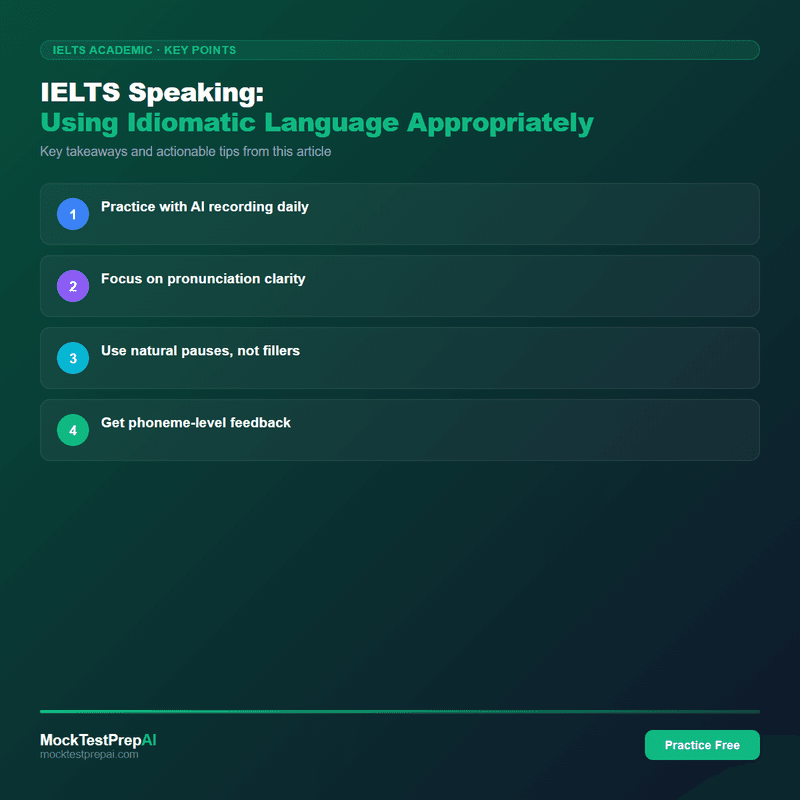 IELTS ACADEMIC · KEY POINTS

IELTS Speaking:
Using Idiomatic Language Appropriately

Key takeaways and actionable tips from this article

1 Practice with AI recording daily

2 Focus on pronunciation clarity

3 Use natural pauses, not fillers

4 Get phoneme-level feedback

MockTestPrepAI
mocktestprepai.com

Practice Free