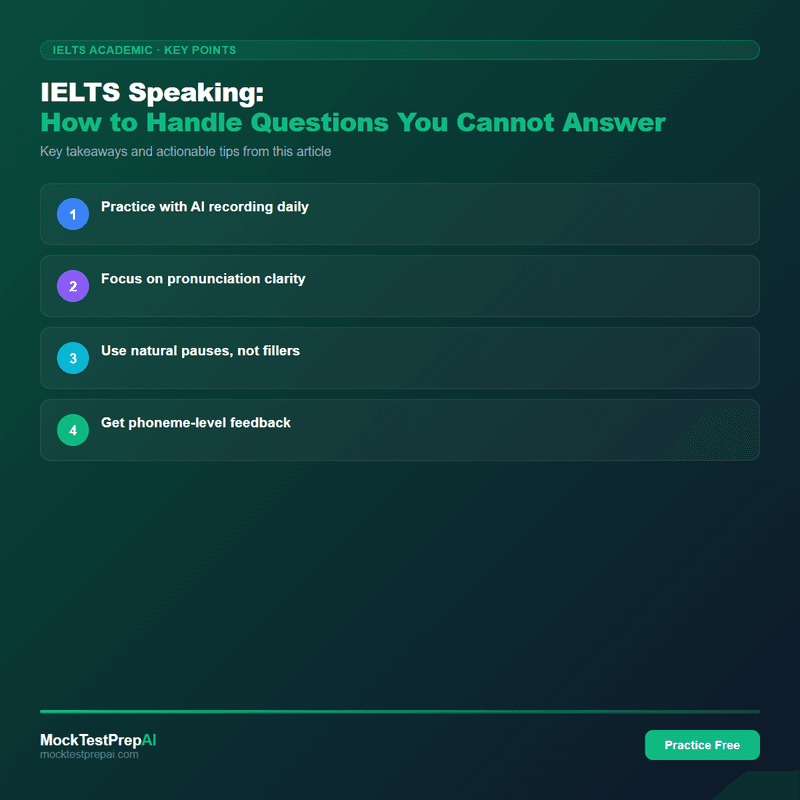 IELTS ACADEMIC · KEY POINTS

IELTS Speaking:
How to Handle Questions You Cannot Answer

Key takeaways and actionable tips from this article

1 Practice with AI recording daily

2 Focus on pronunciation clarity

3 Use natural pauses, not fillers

4 Get phoneme-level feedback

MockTestPrepAI
mocktestprepai.com

Practice Free