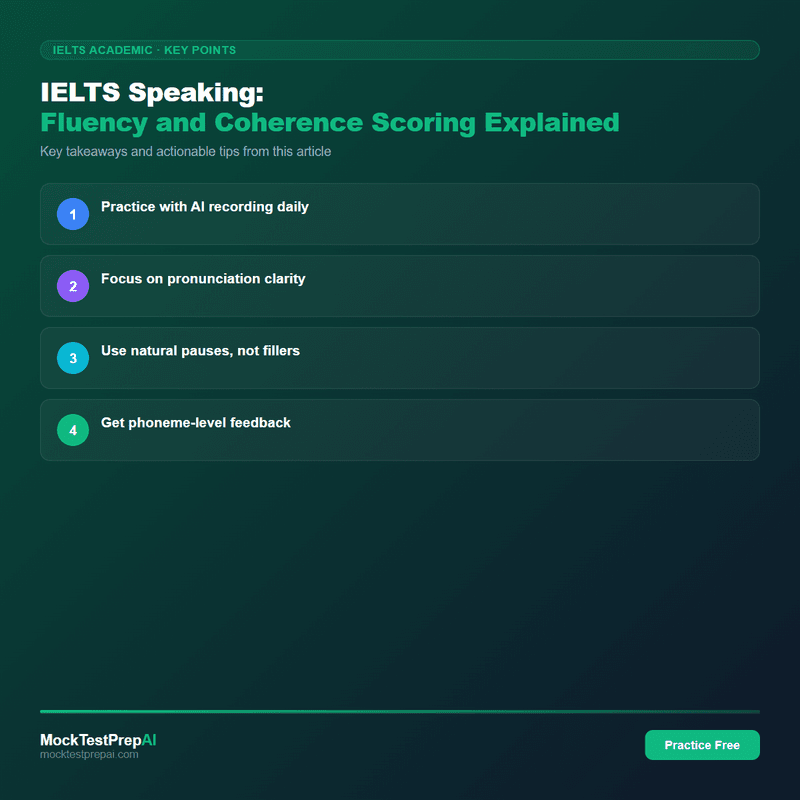 IELTS ACADEMIC · KEY POINTS

IELTS Speaking:
Fluency and Coherence Scoring Explained

Key takeaways and actionable tips from this article

1 Practice with AI recording daily

2 Focus on pronunciation clarity

3 Use natural pauses, not fillers

4 Get phoneme-level feedback

MockTestPrepAI
mocktestprepai.com

Practice Free